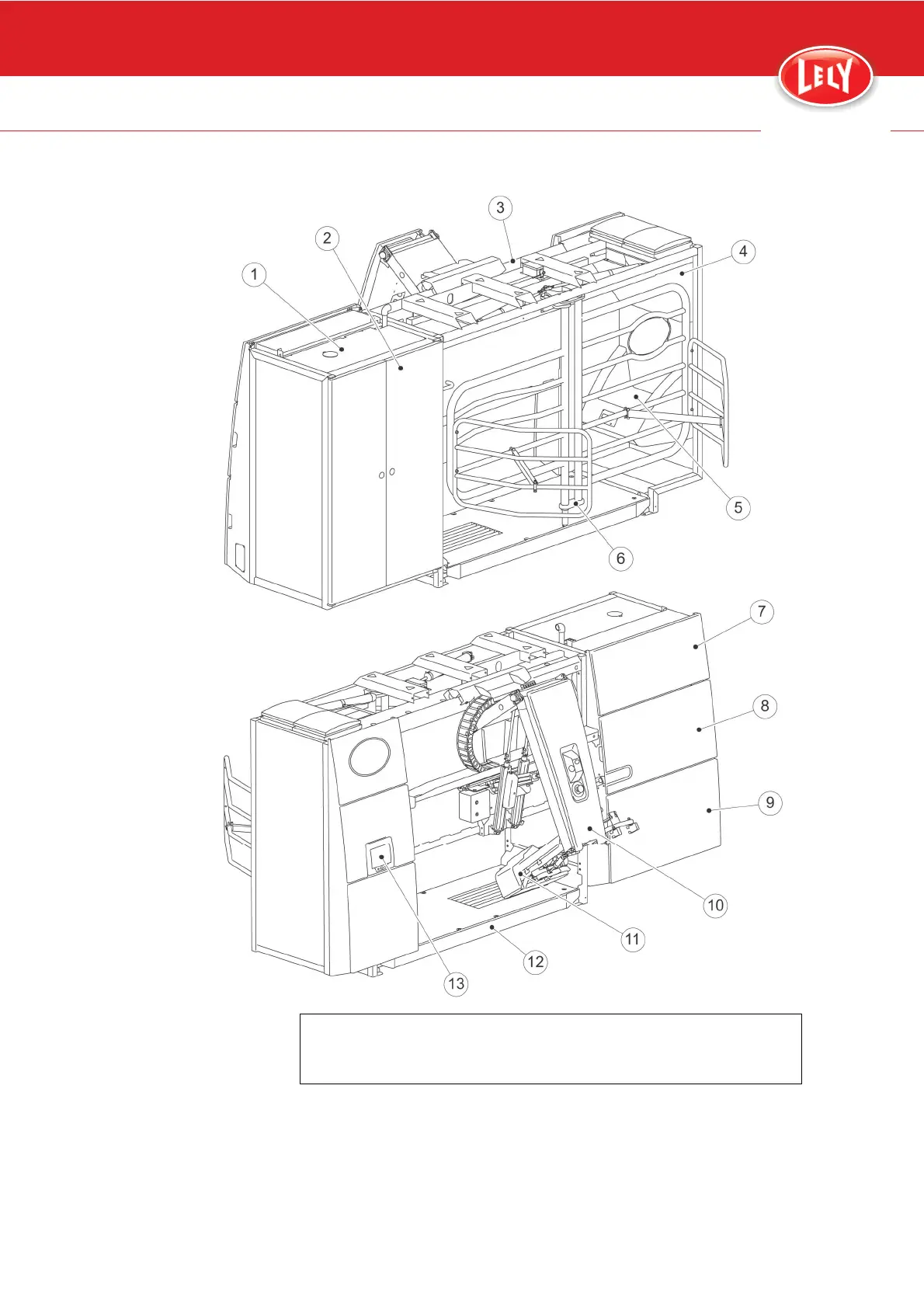 LELY

3
2
4
1
5
6
7
8
9
10
11
12
13