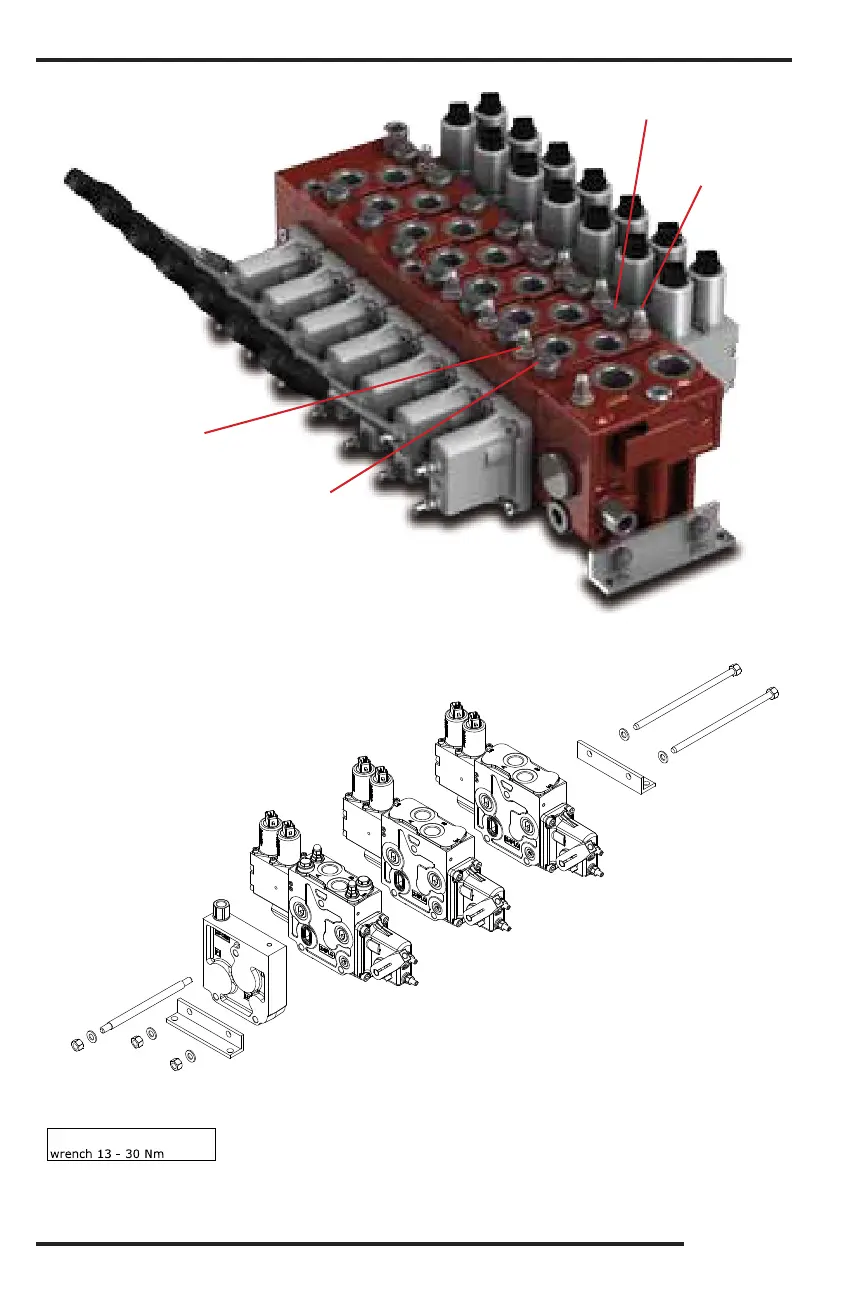 wrench 13 - 30 Nm