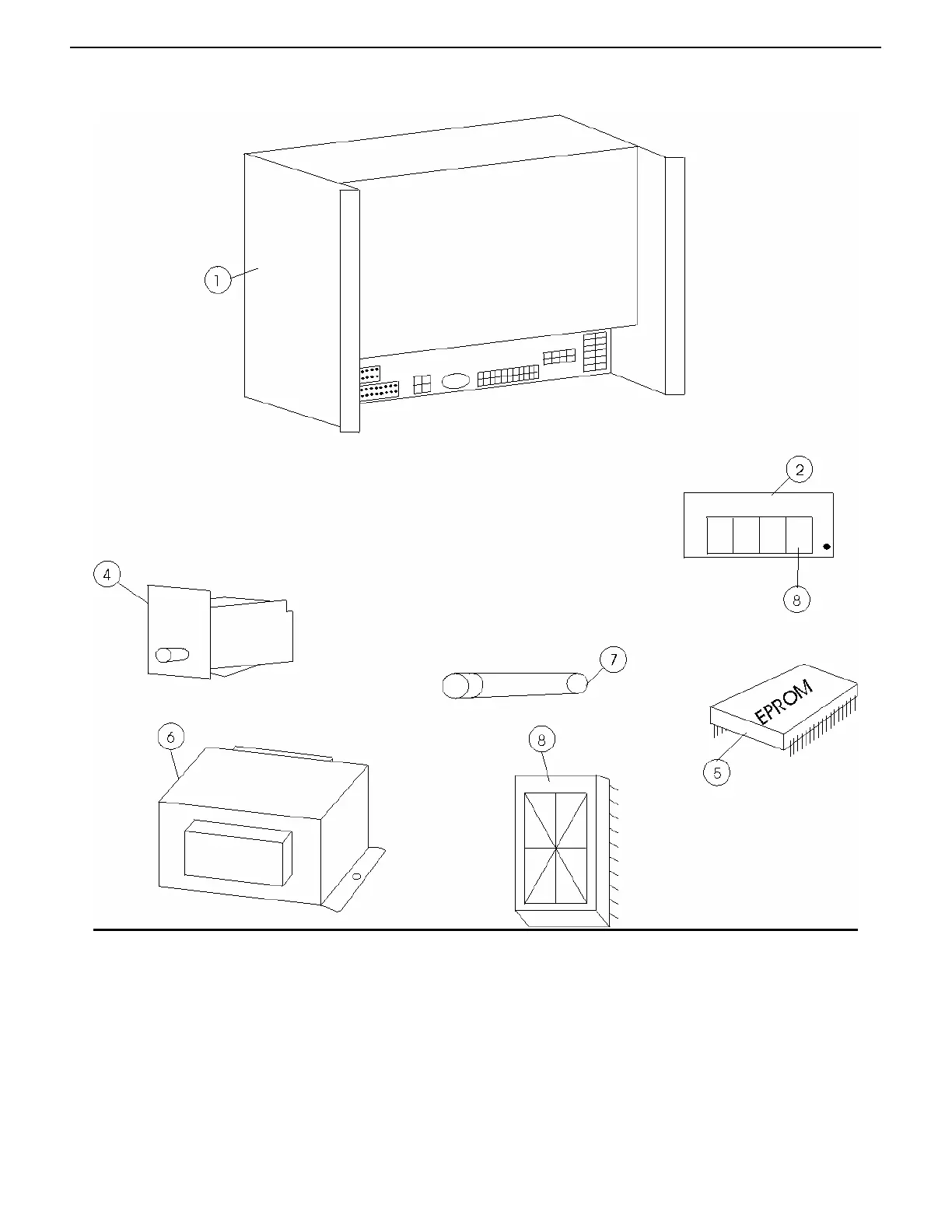 1

2

8

4

7

EPROM

5

6

8