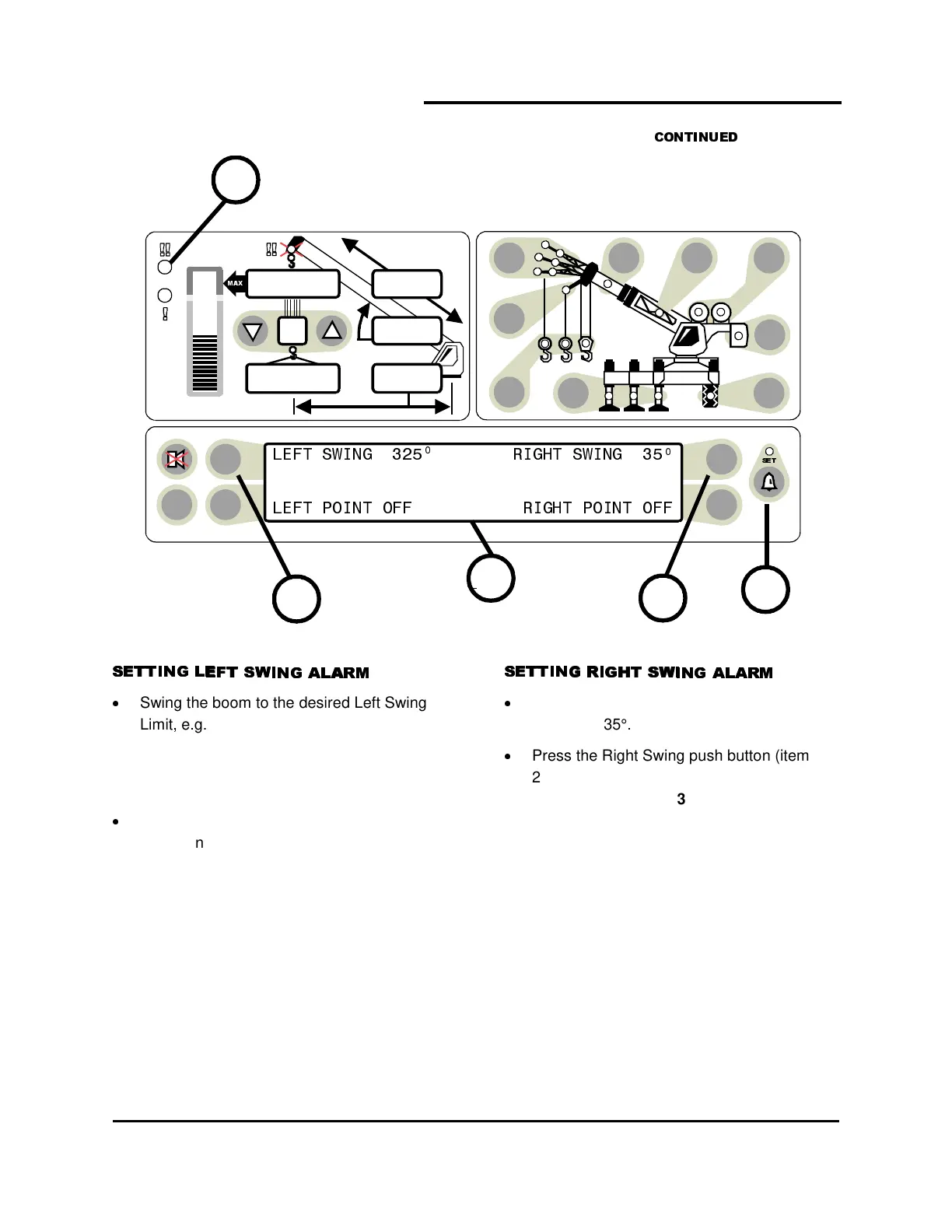 CONTINUED

MAX

LEFT SWING 325°
RIGHT SWING 35°
LEFT POINT OFF
RIGHT POINT OFF

SET

SETTING LEFT SWING ALARM

• Swing the boom to the desired Left Swing Limit, e.g.

•
n

SETTING RIGHT SWING ALARM

•
35°.

• Press the Right Swing push button (item 2
3