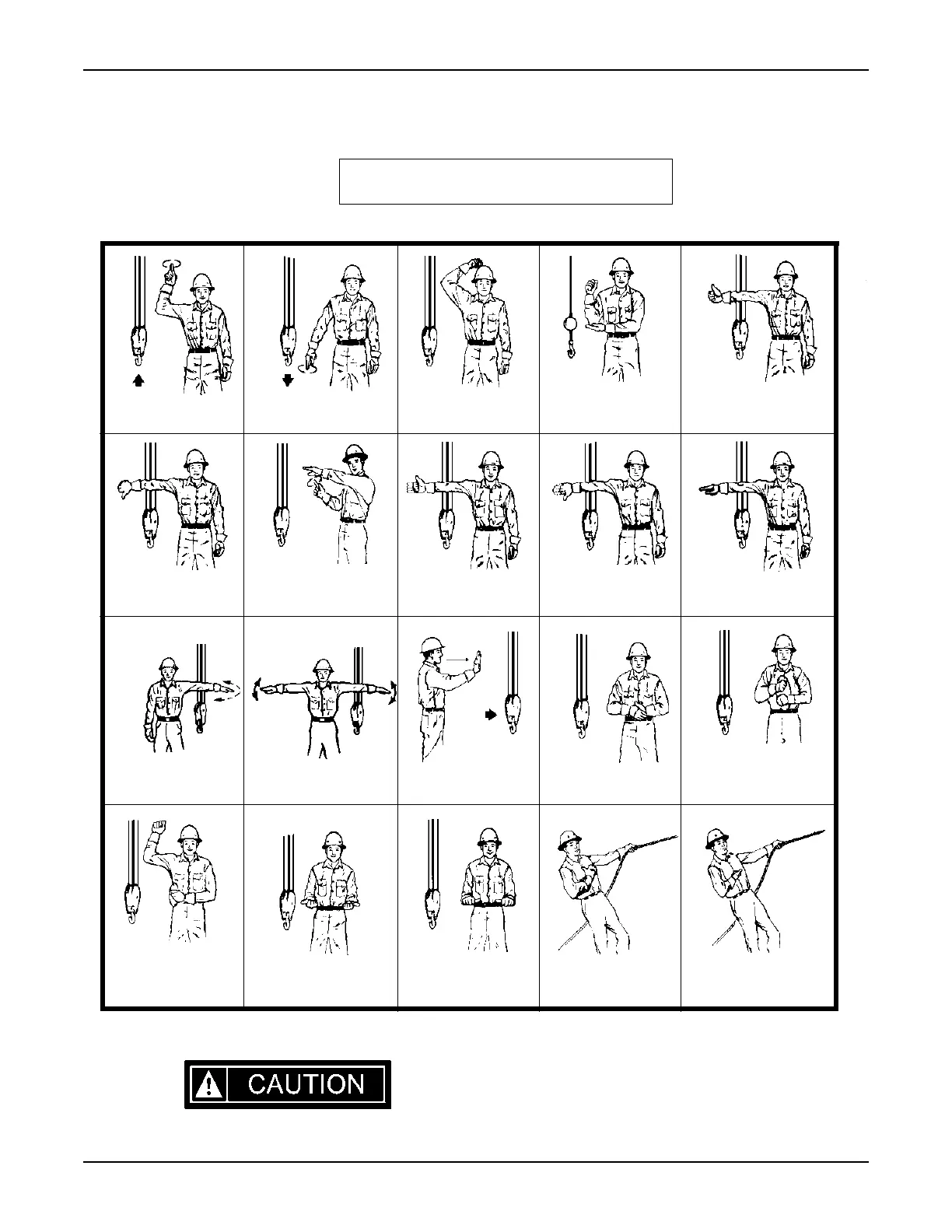 CAUTION