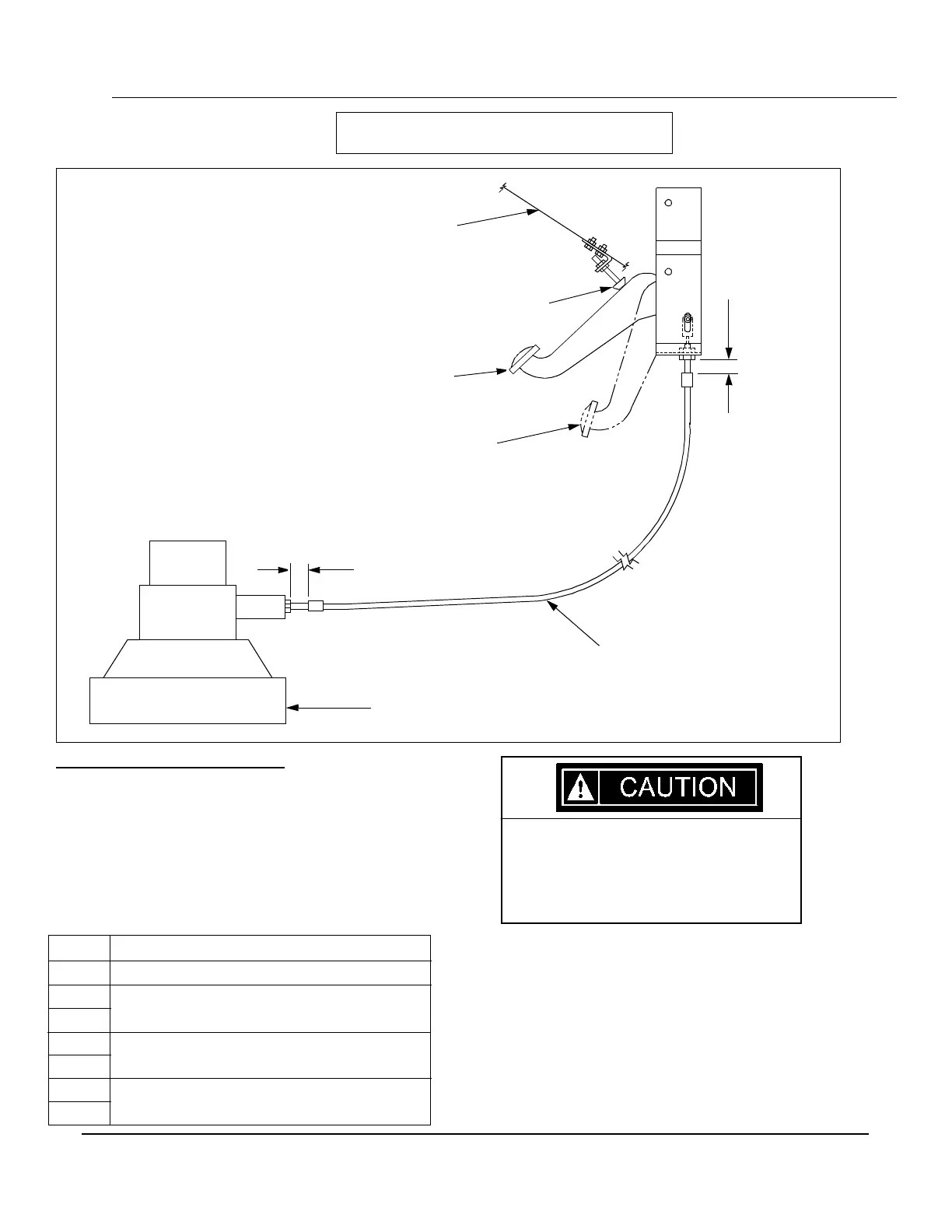 CAUTION