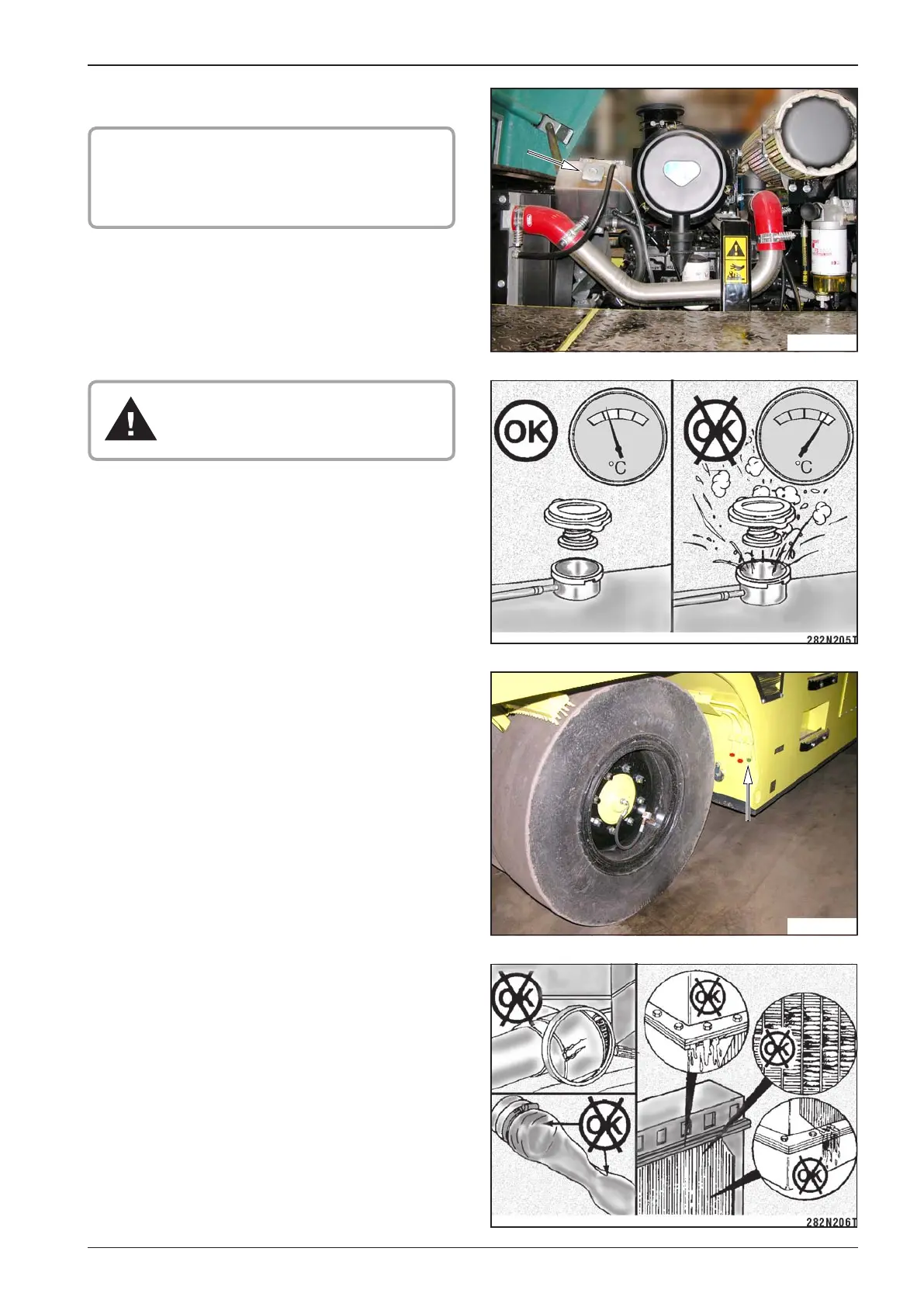 OK

°C

OK

°C

282N205T

OK

OK

OK

OK

OK

282N206T