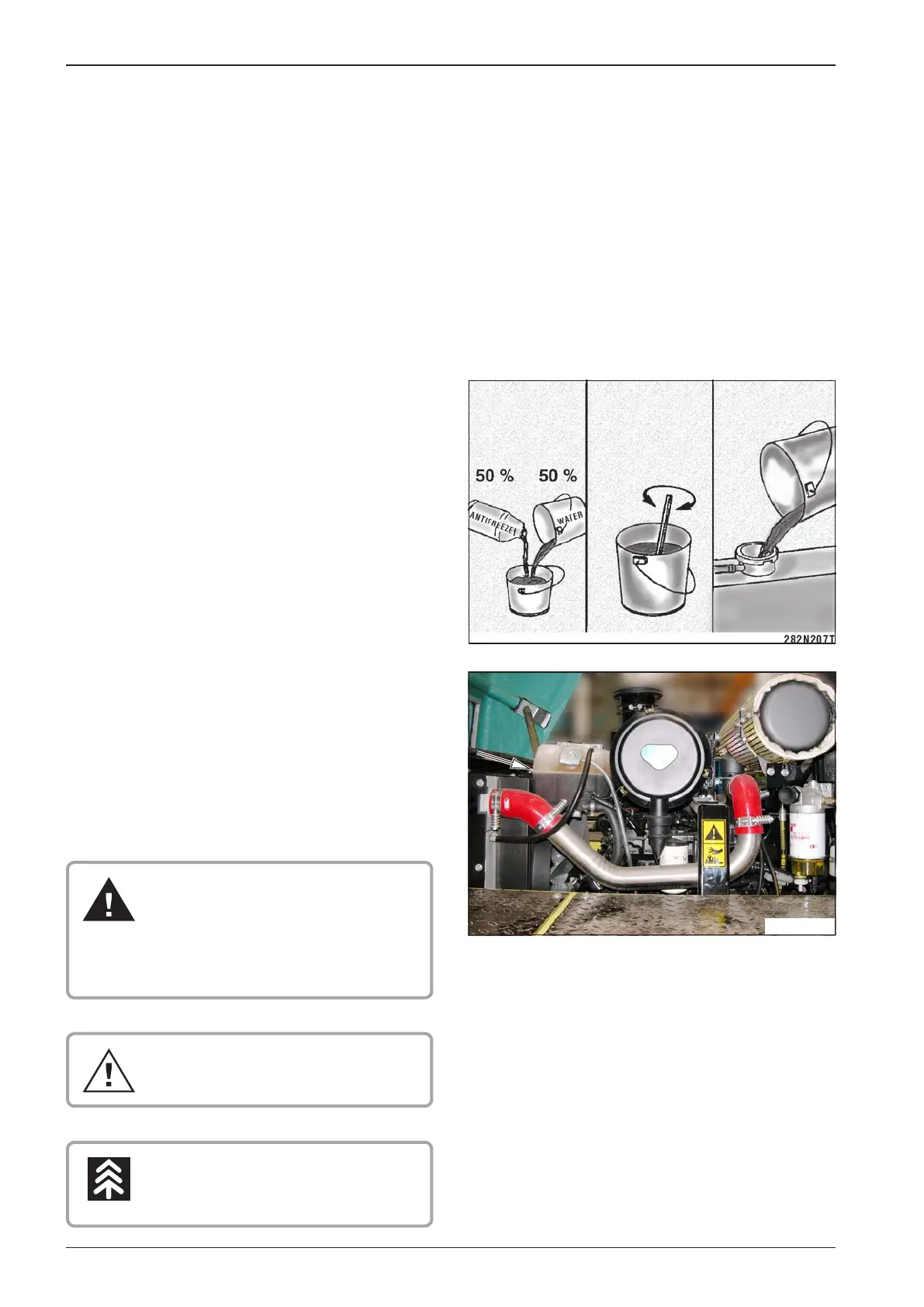 50 %

50 %

ANTIFREEZE

WATER

282N207T