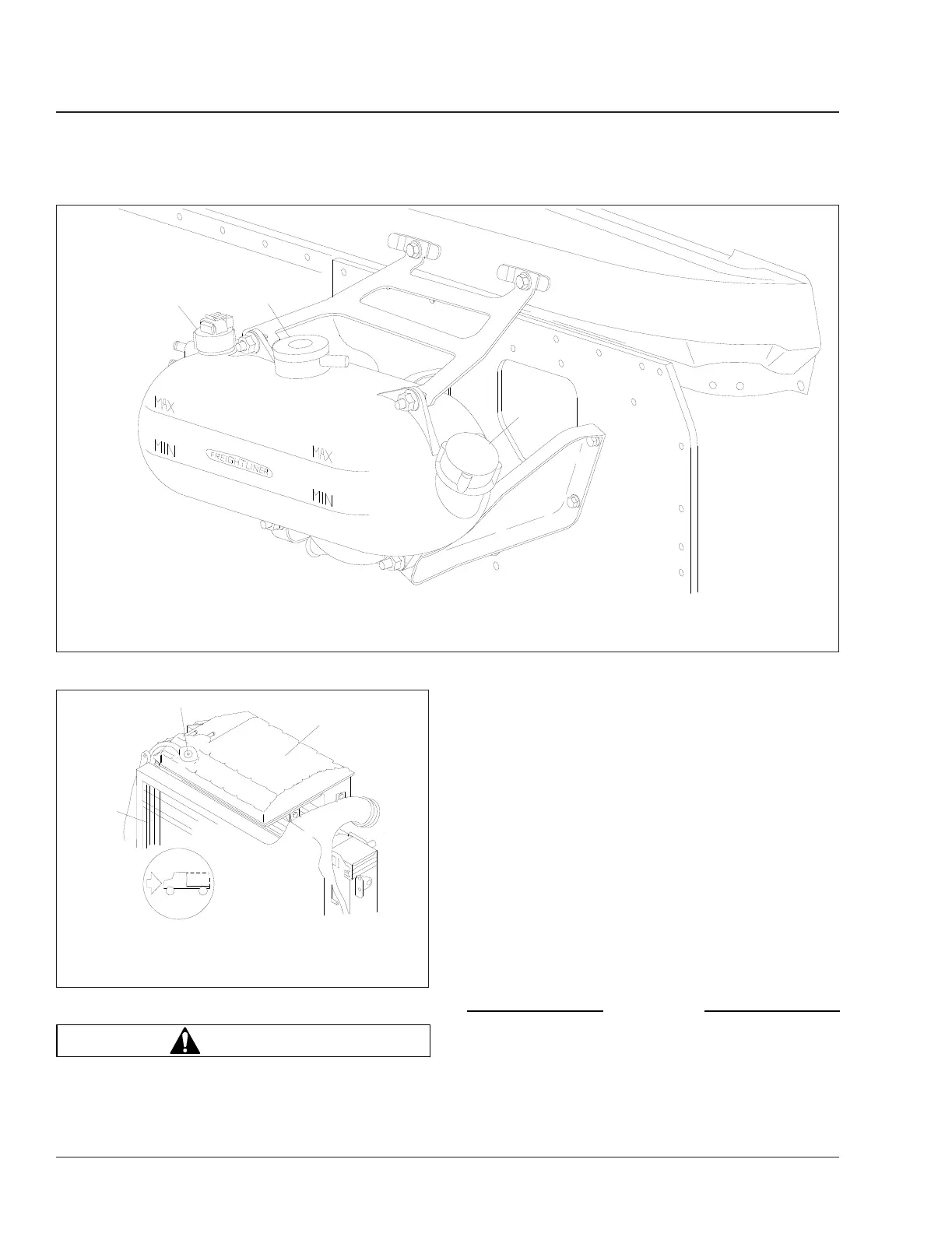 MAX

MIN

FREIGHTLINER

MAX

MIN