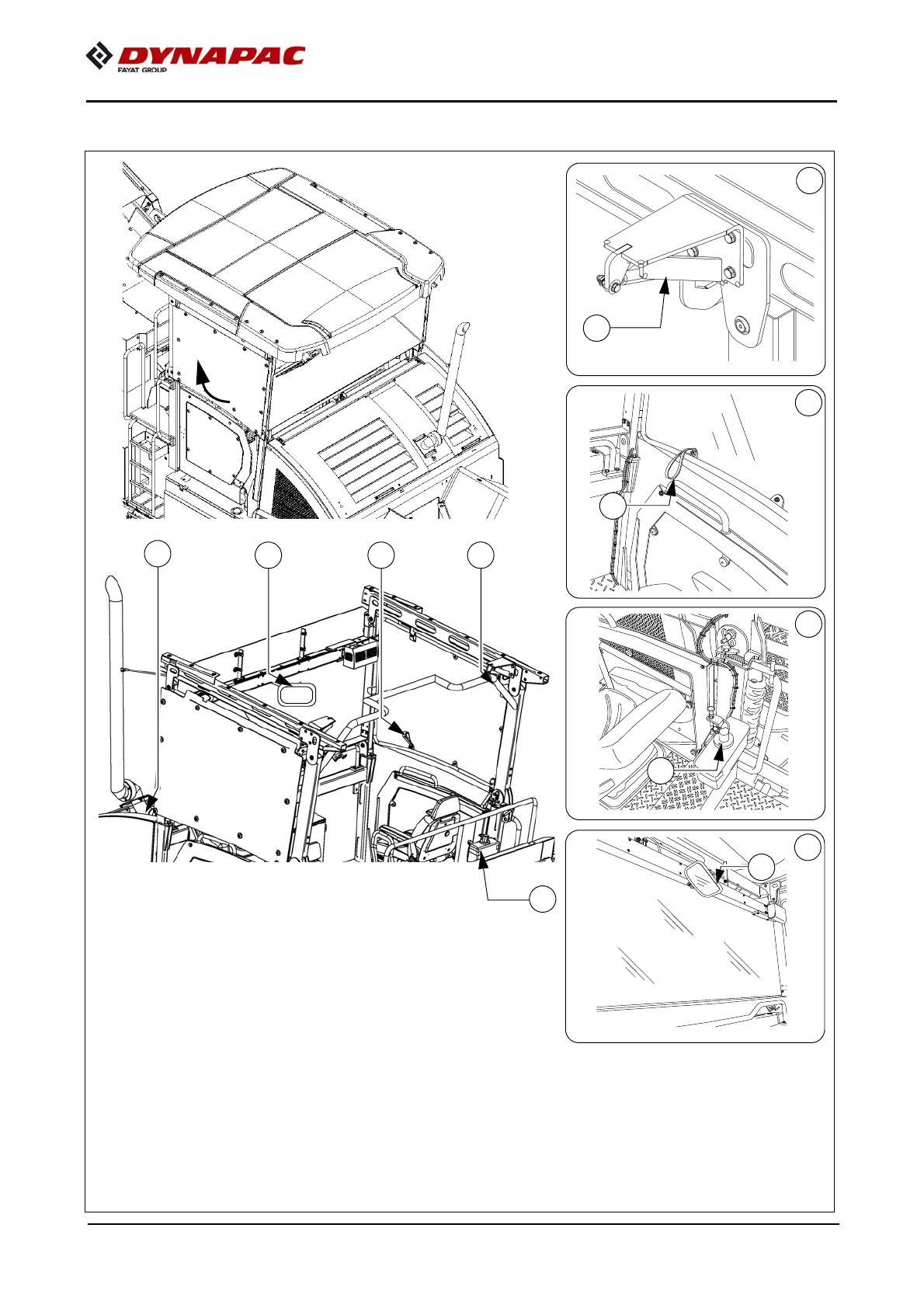 DYNAPAC
FAYAT GROUP