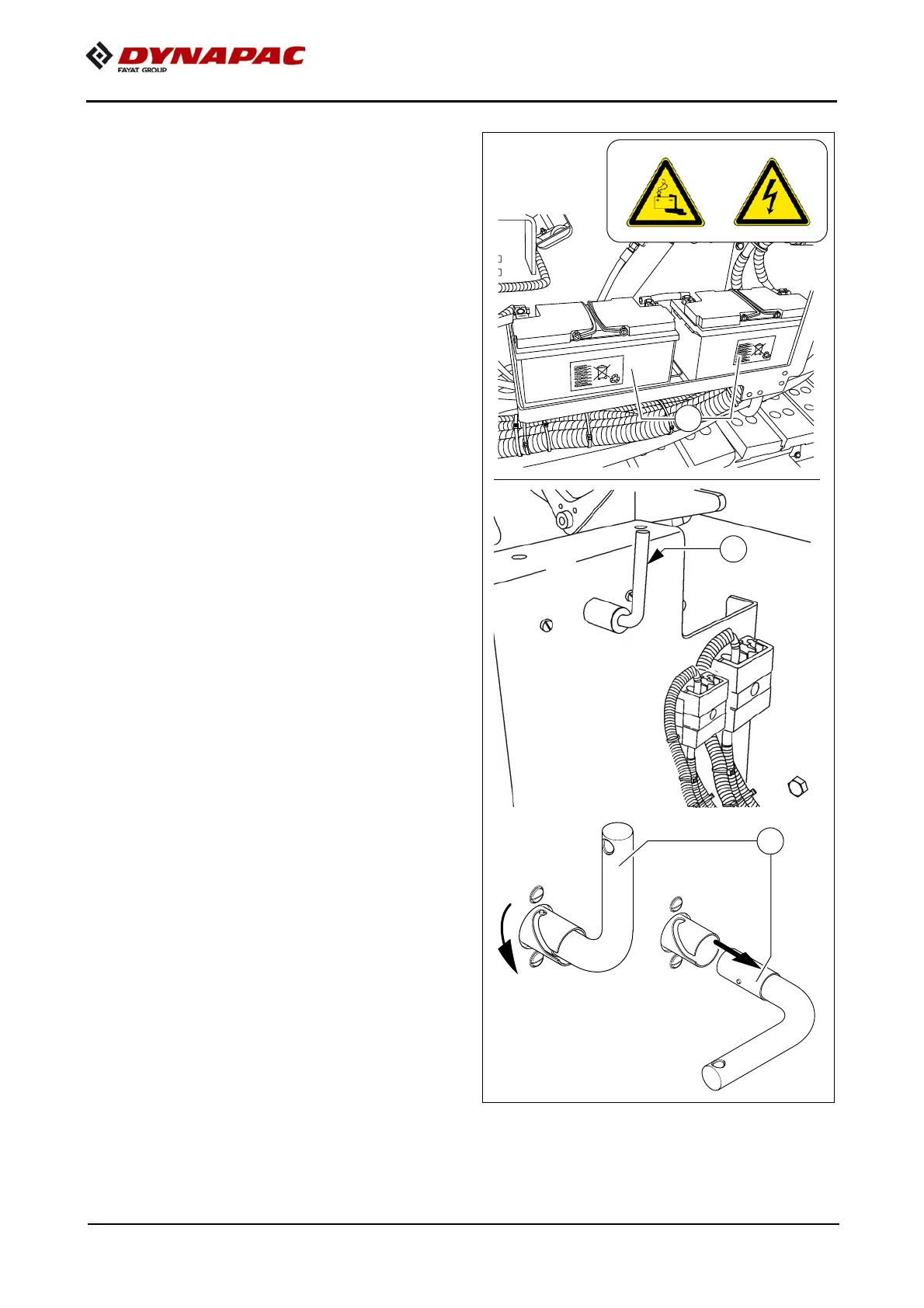 DYNAPAC
FAYAT GROUP