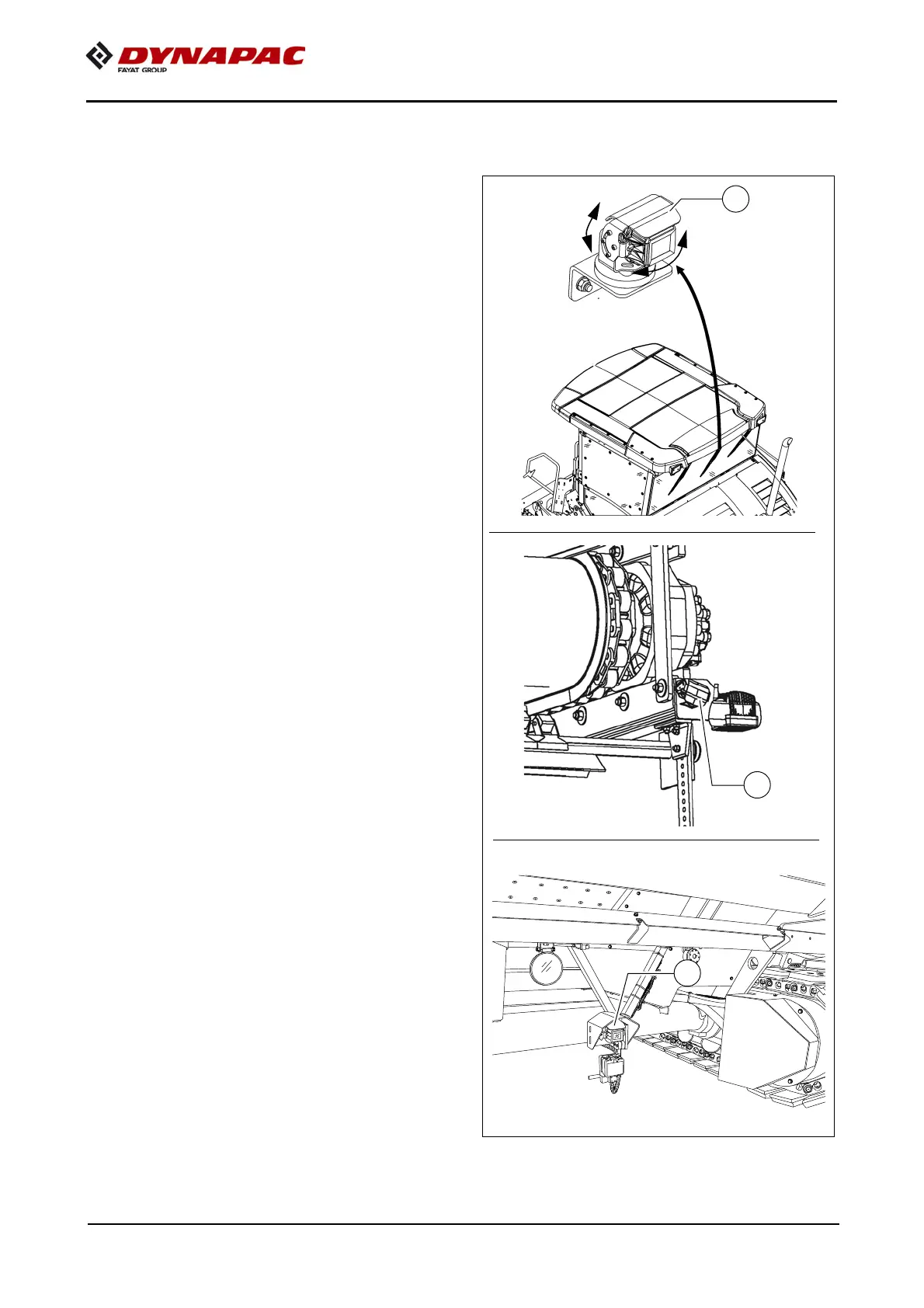 DYNAPAC
FAYAT GROUP