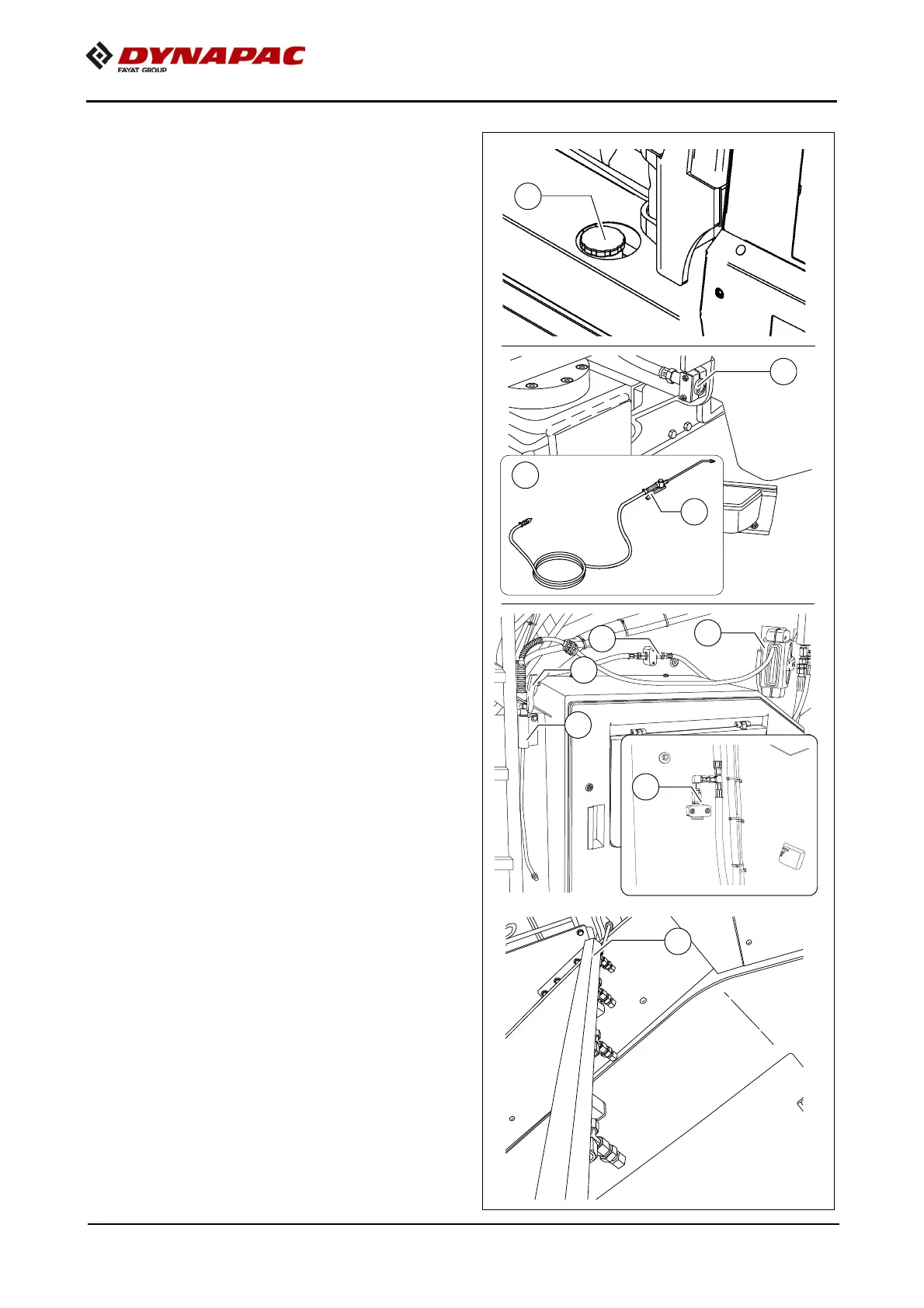 DYNAPAC
FAYAT GROUP