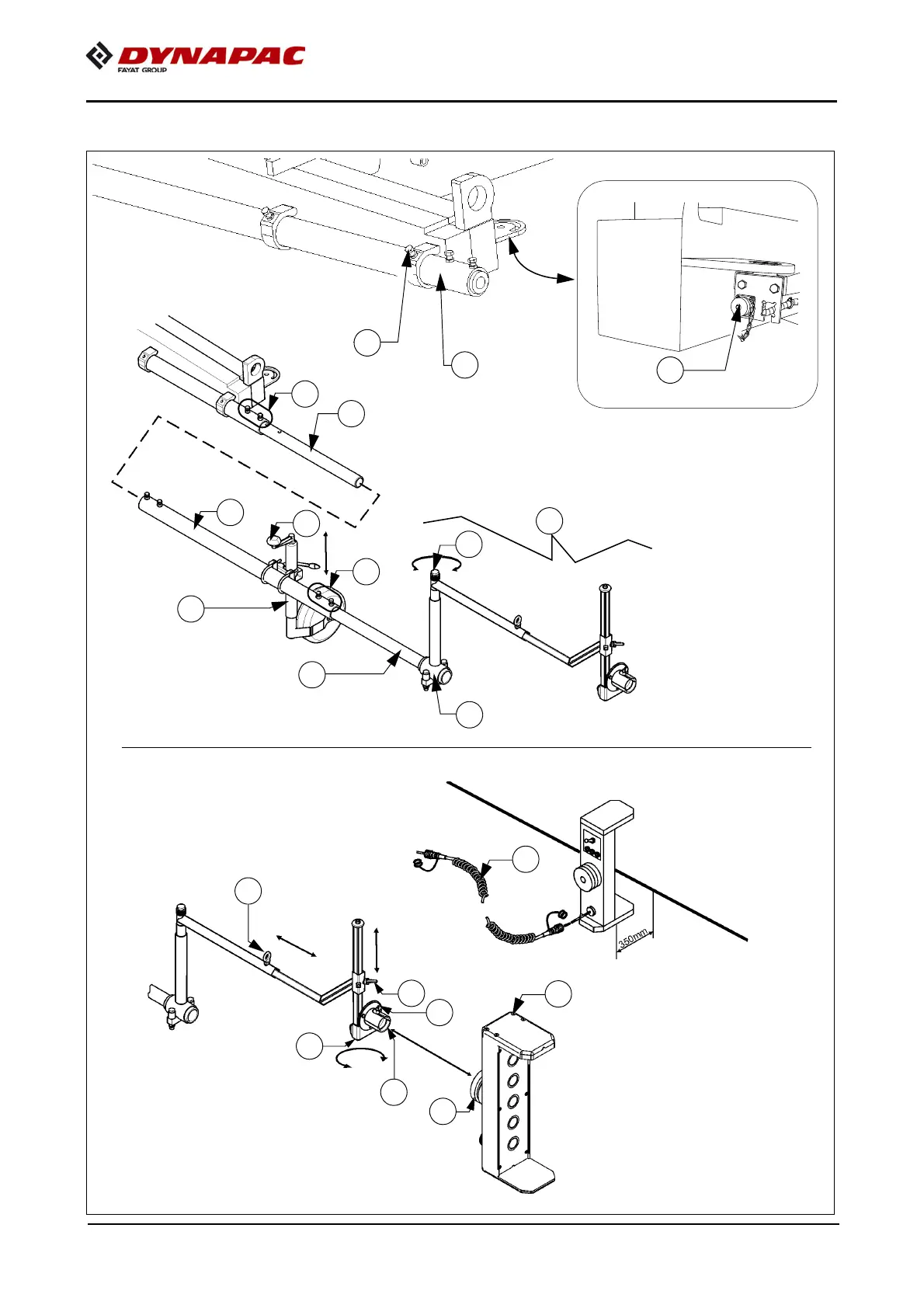 DYNAPAC
FAYAT GROUP

350mm