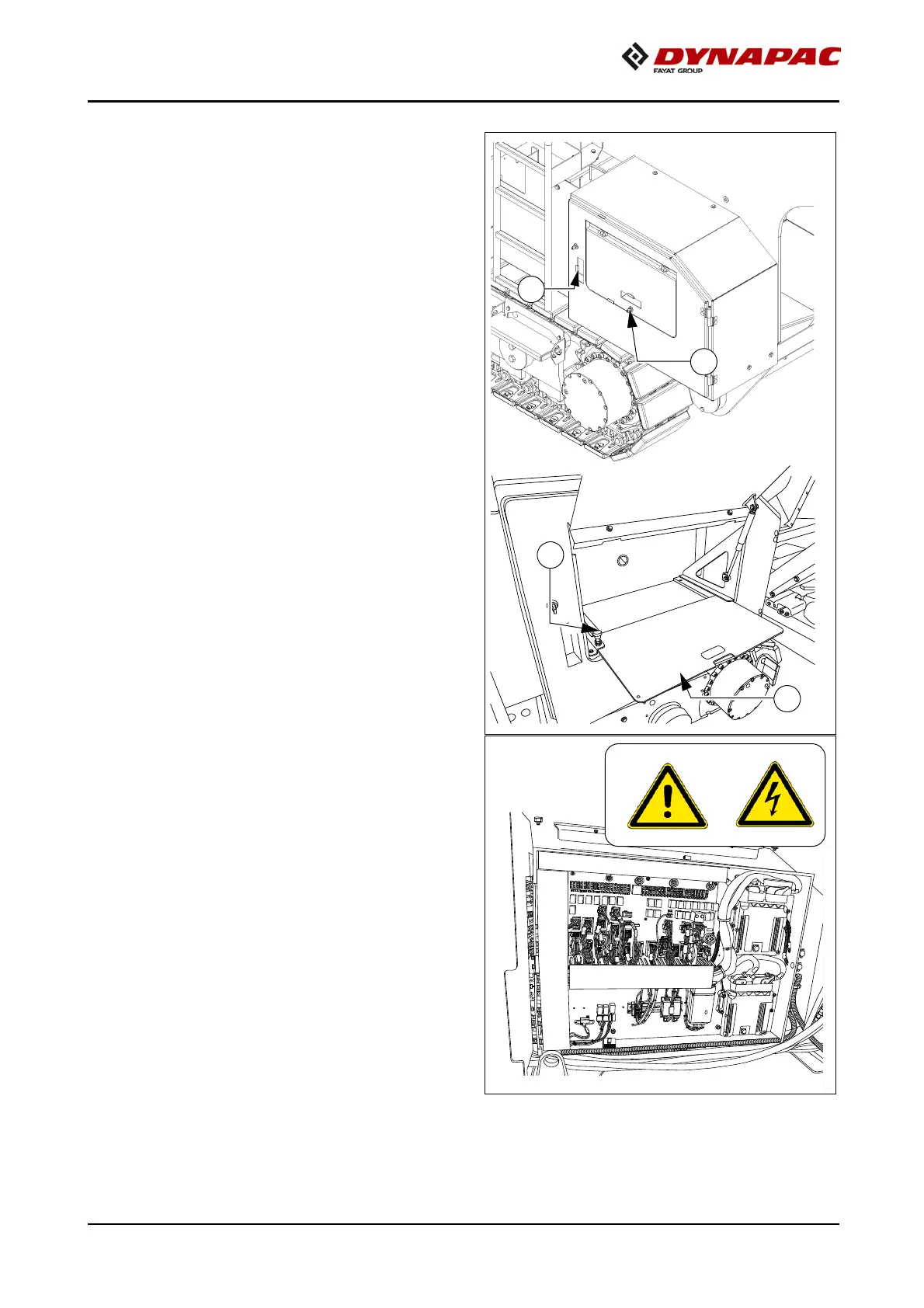 DYNAPAC
FAYAT GROUP