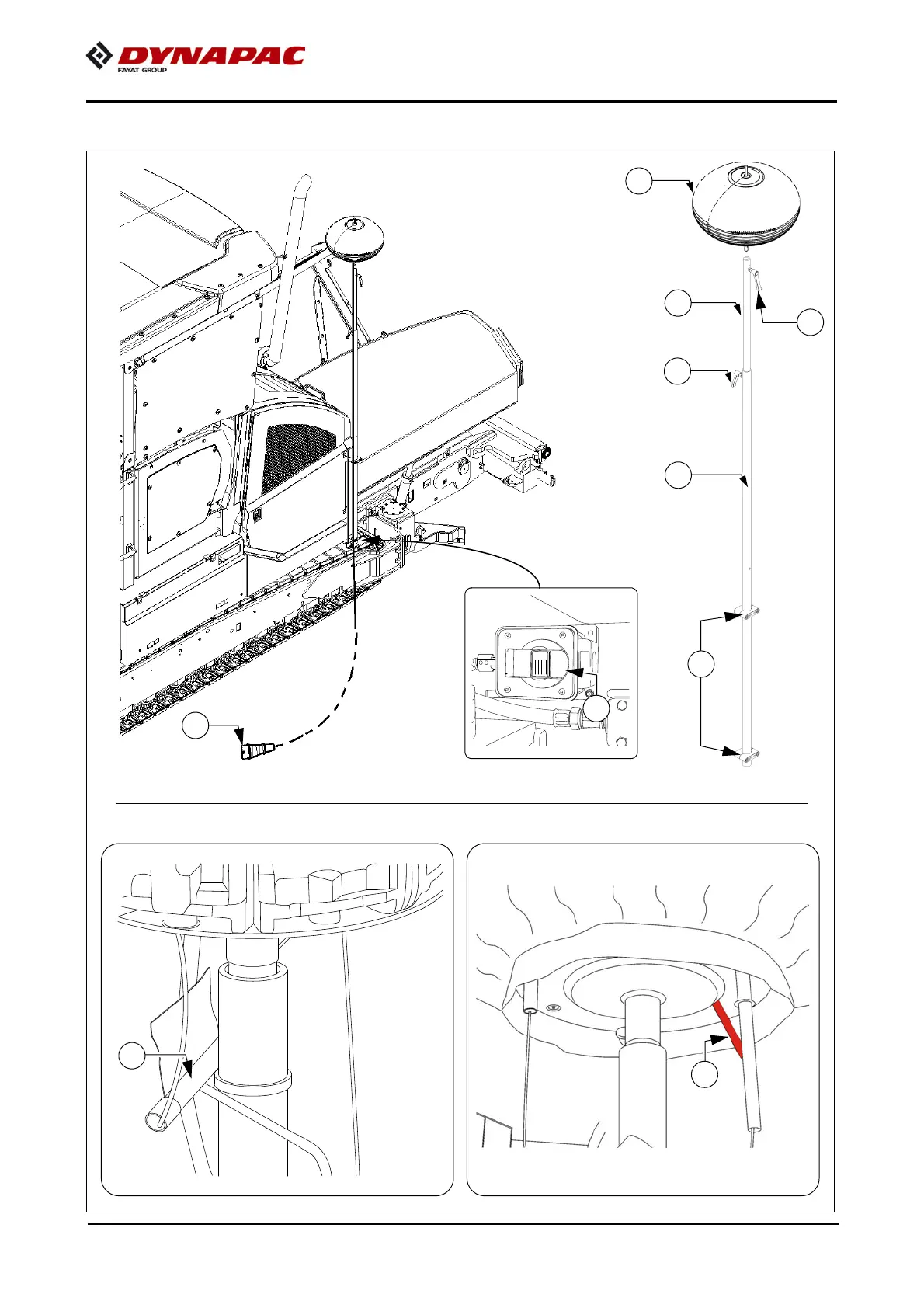 DYNAPAC
FAYAT GROUP