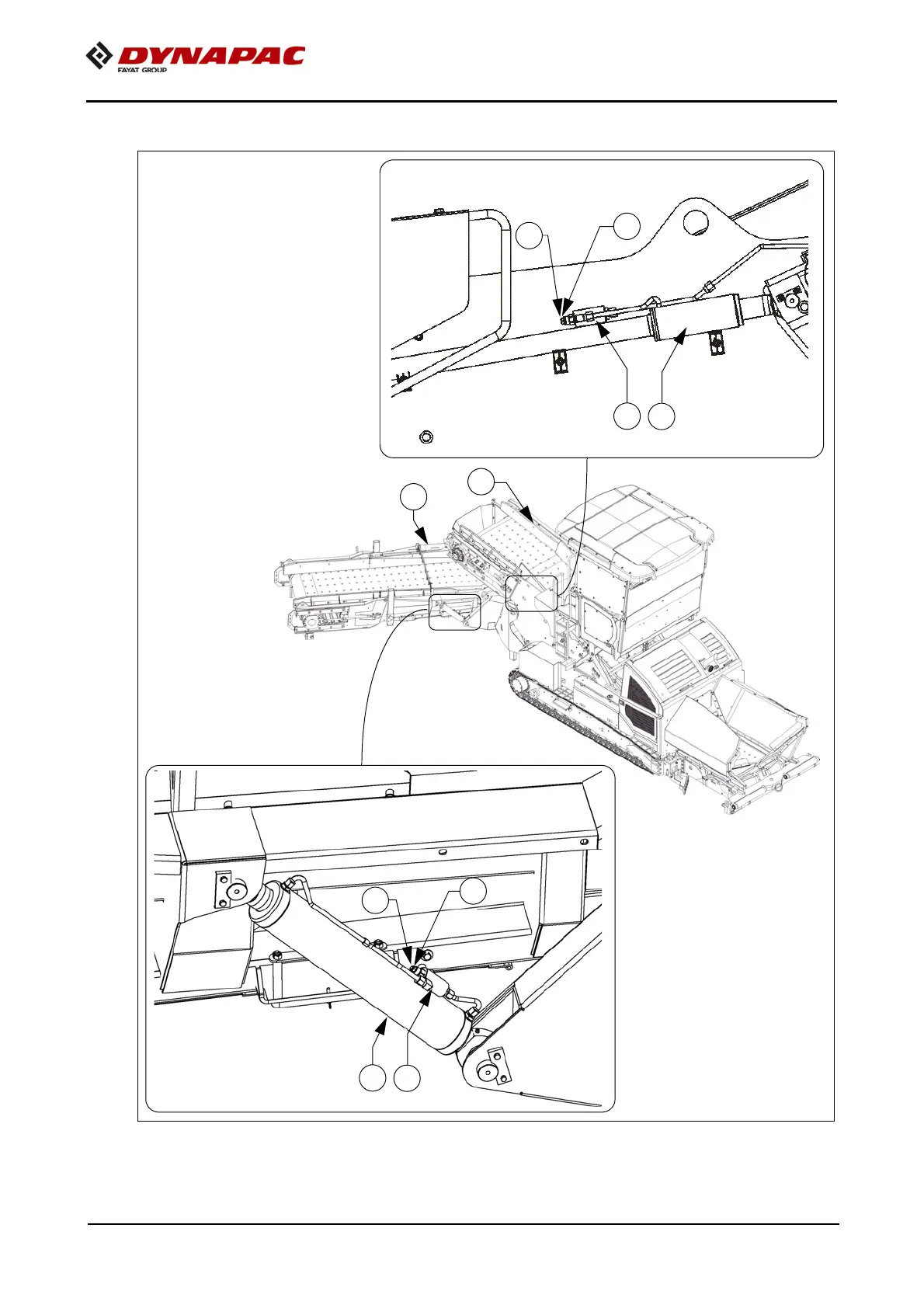 DYNAPAC
FAYAT GROUP