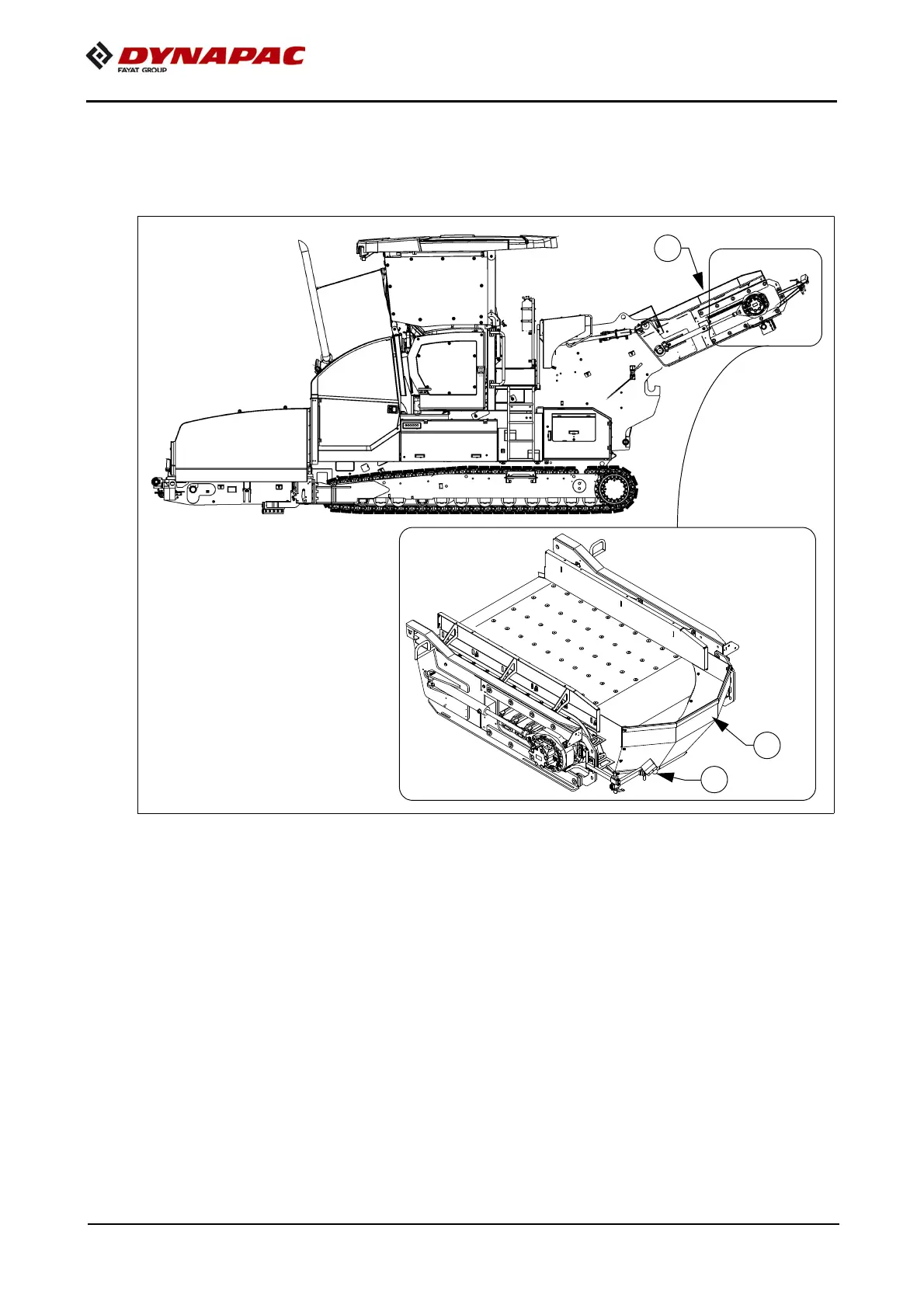 DYNAPAC
FAYAT GROUP