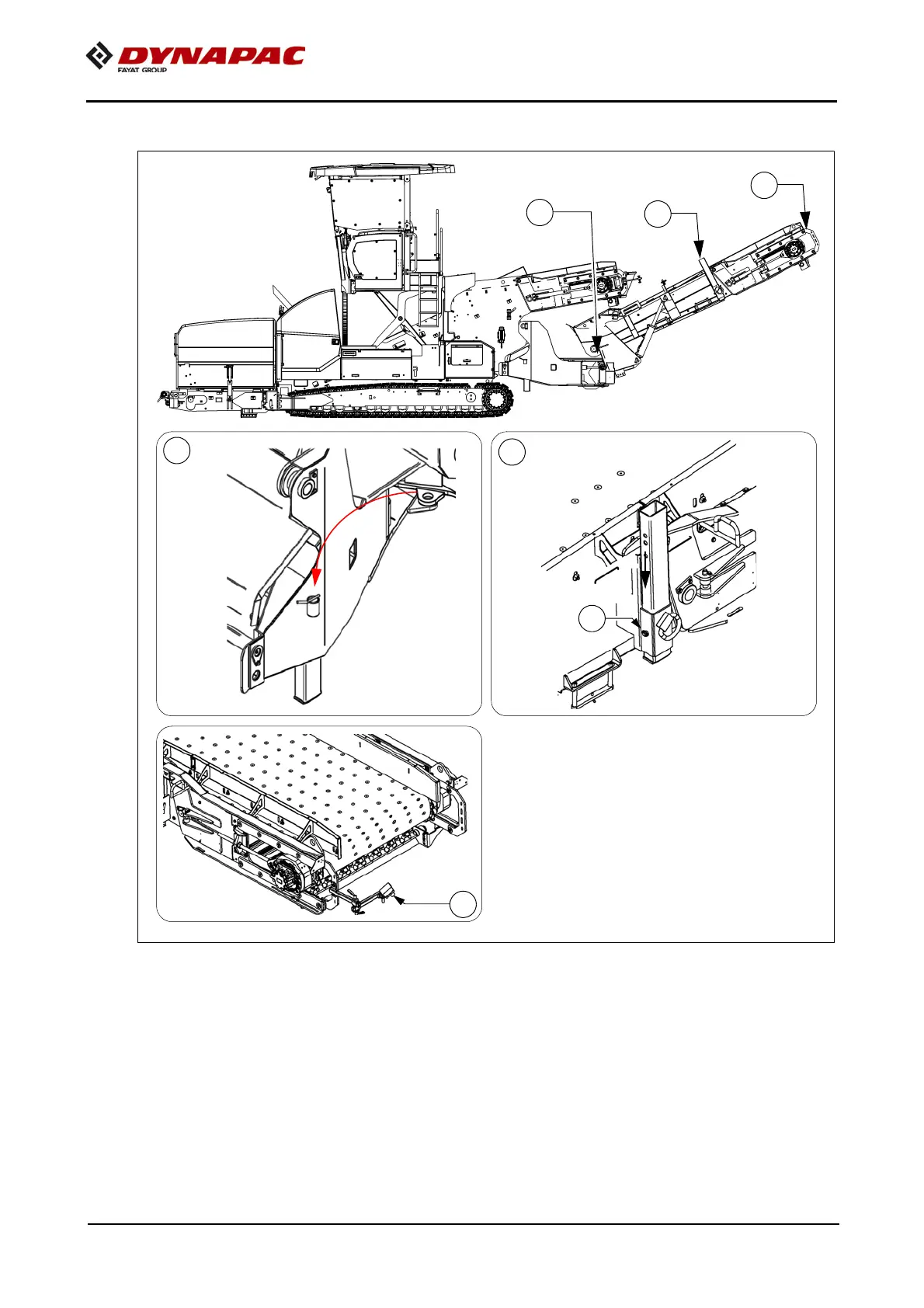 DYNAPAC
FAYAT GROUP