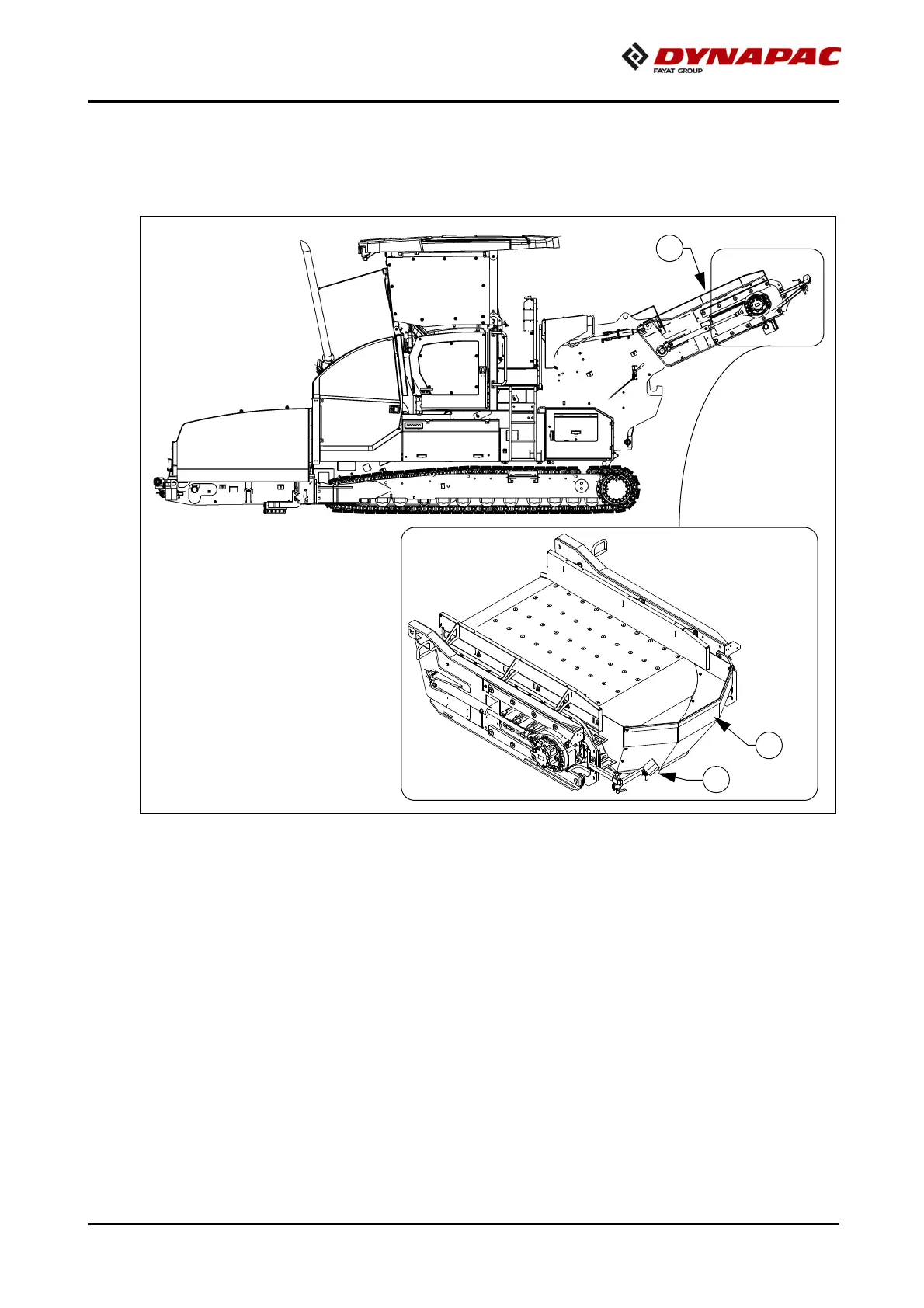 DYNAPAC
FAYAT GROUP