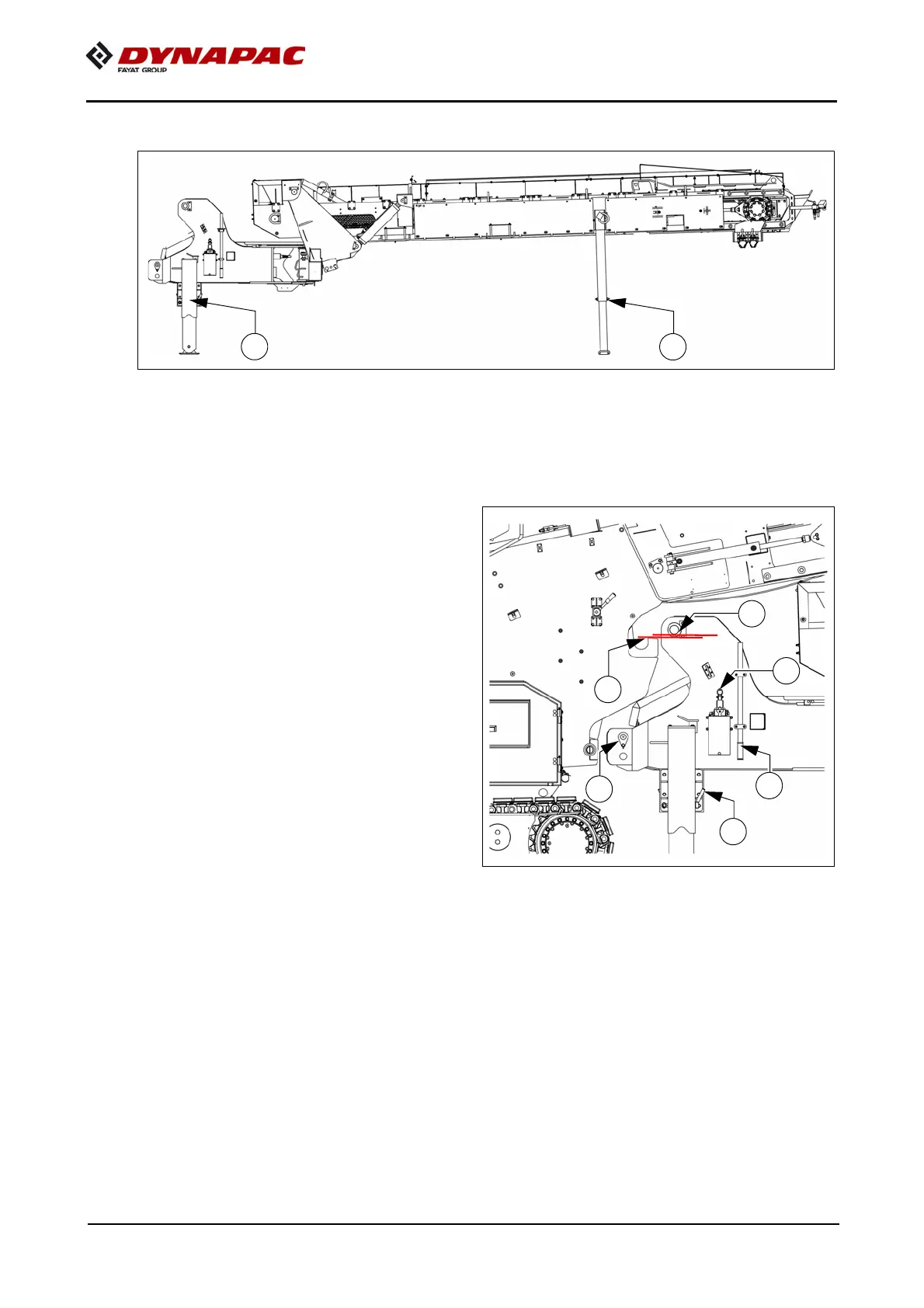 DYNAPAC
FAYAT GROUP