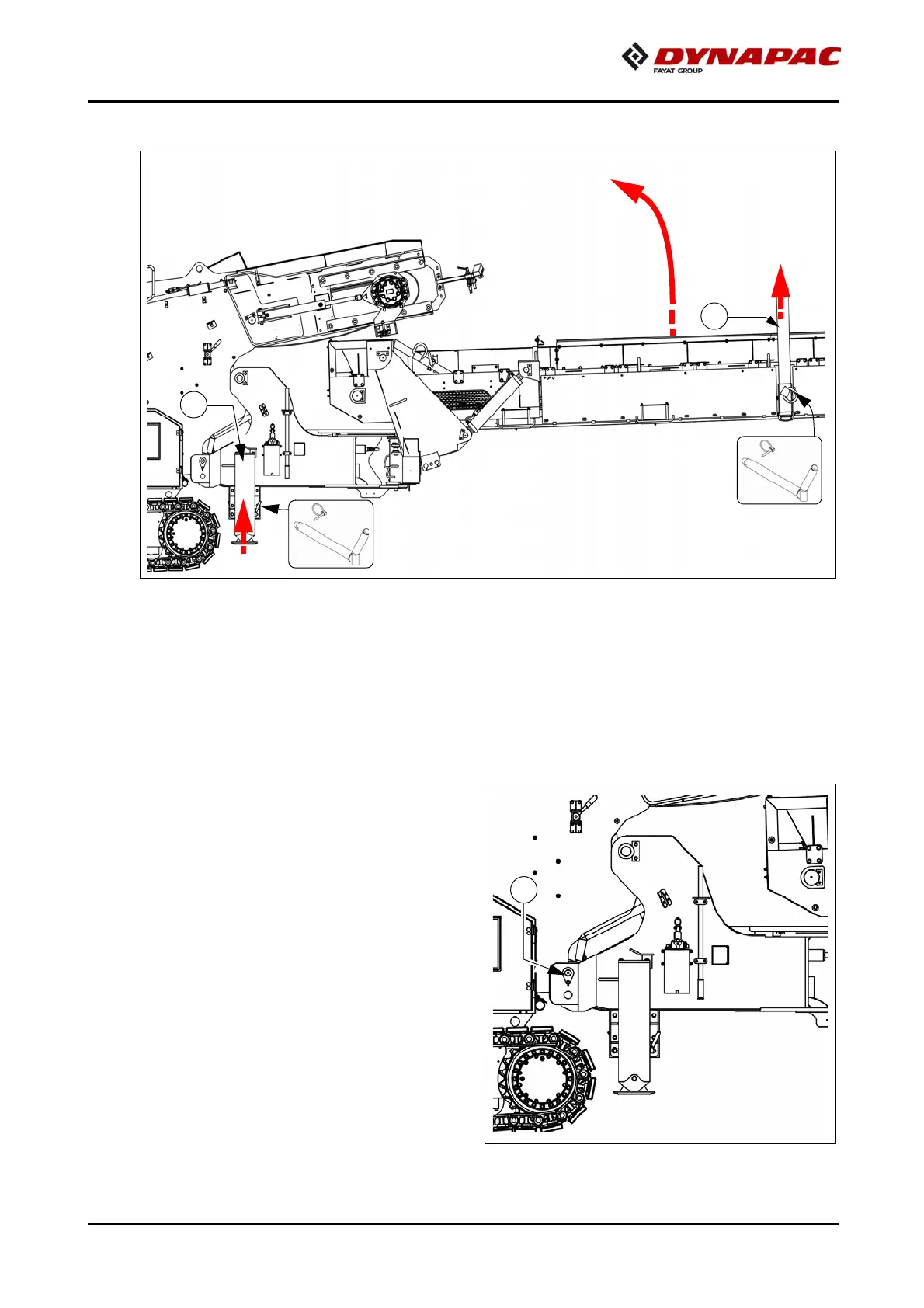 DYNAPAC
FAYAT GROUP