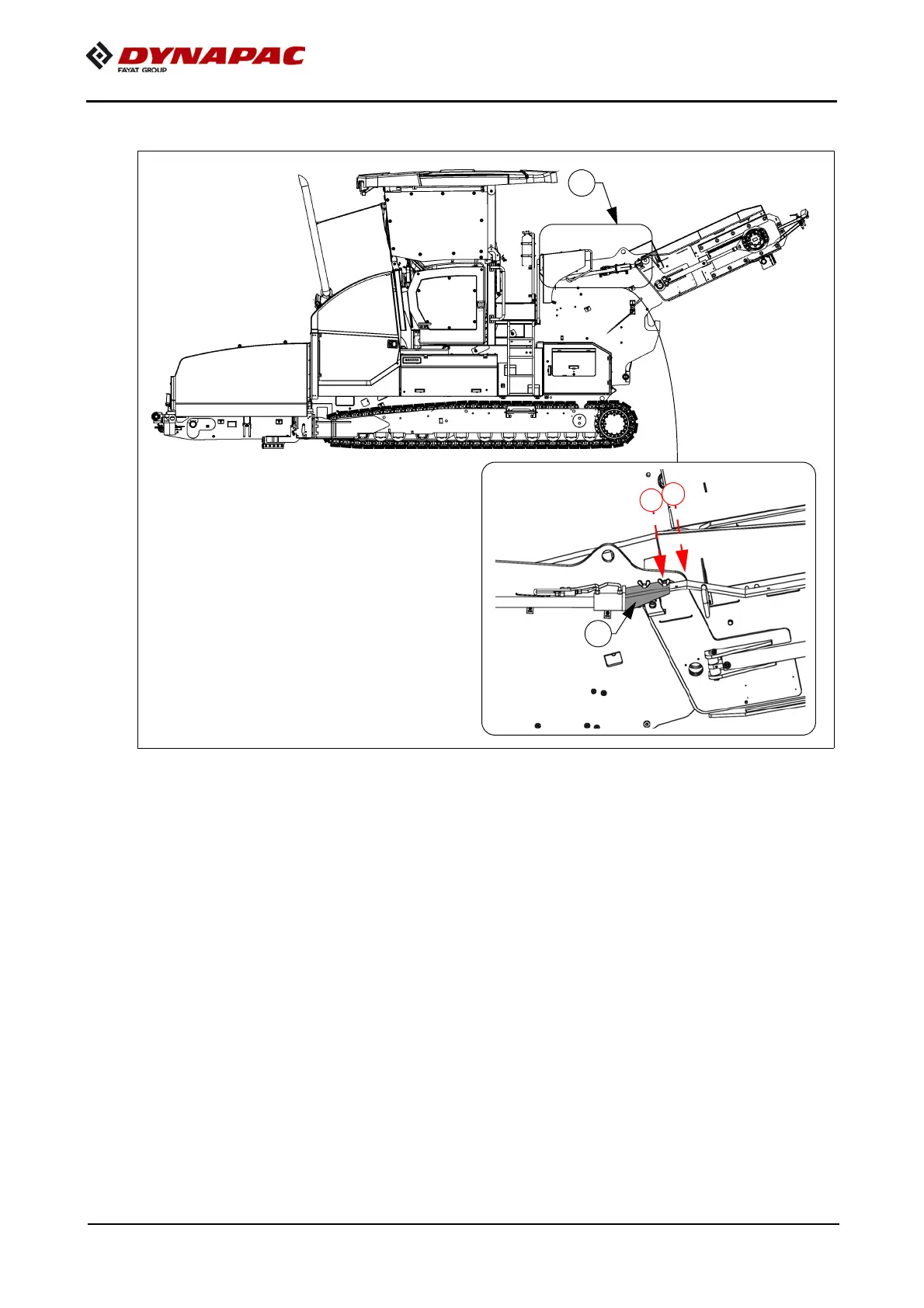 DYNAPAC
FAYAT GROUP