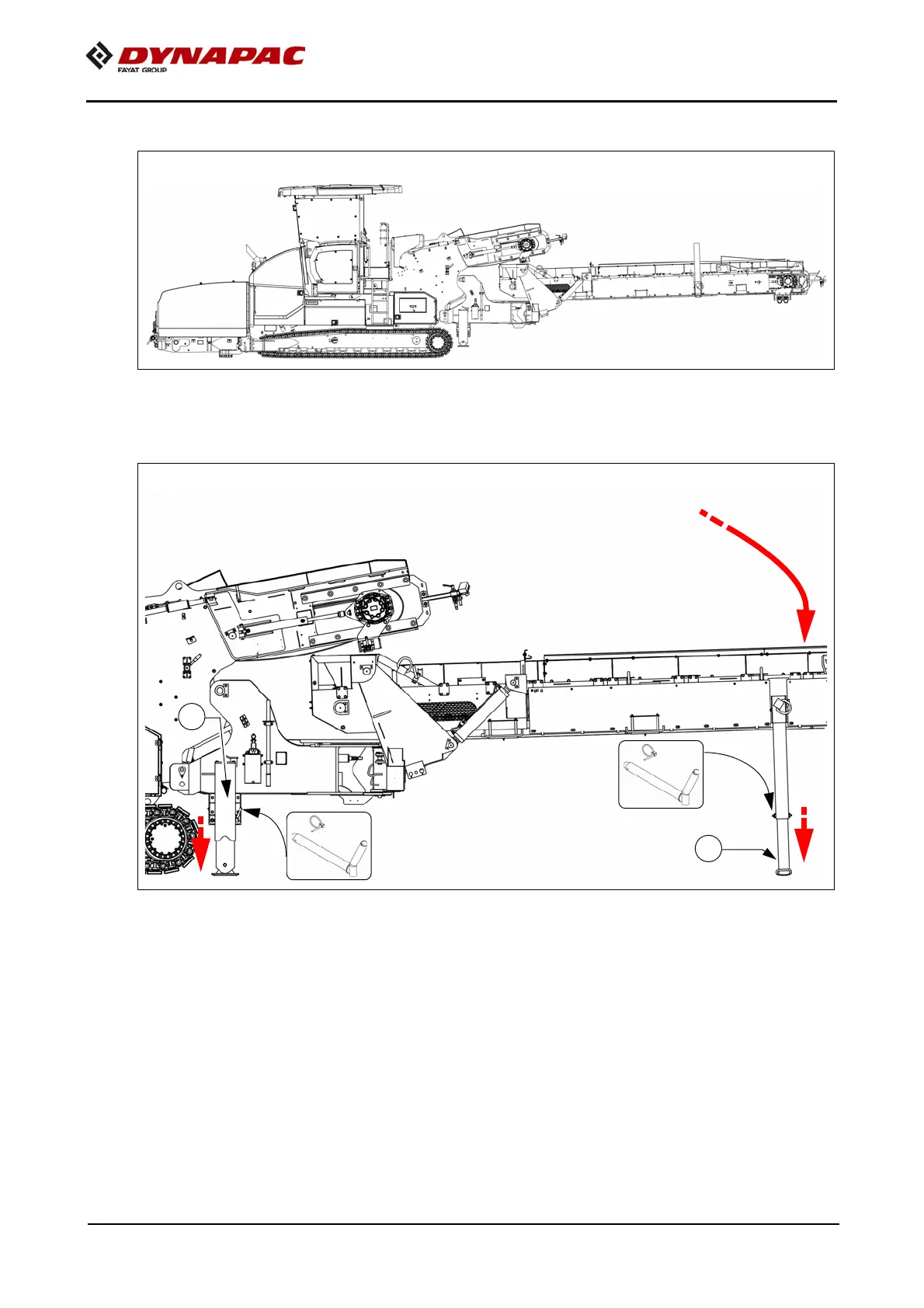 DYNAPAC
FAYAT GROUP