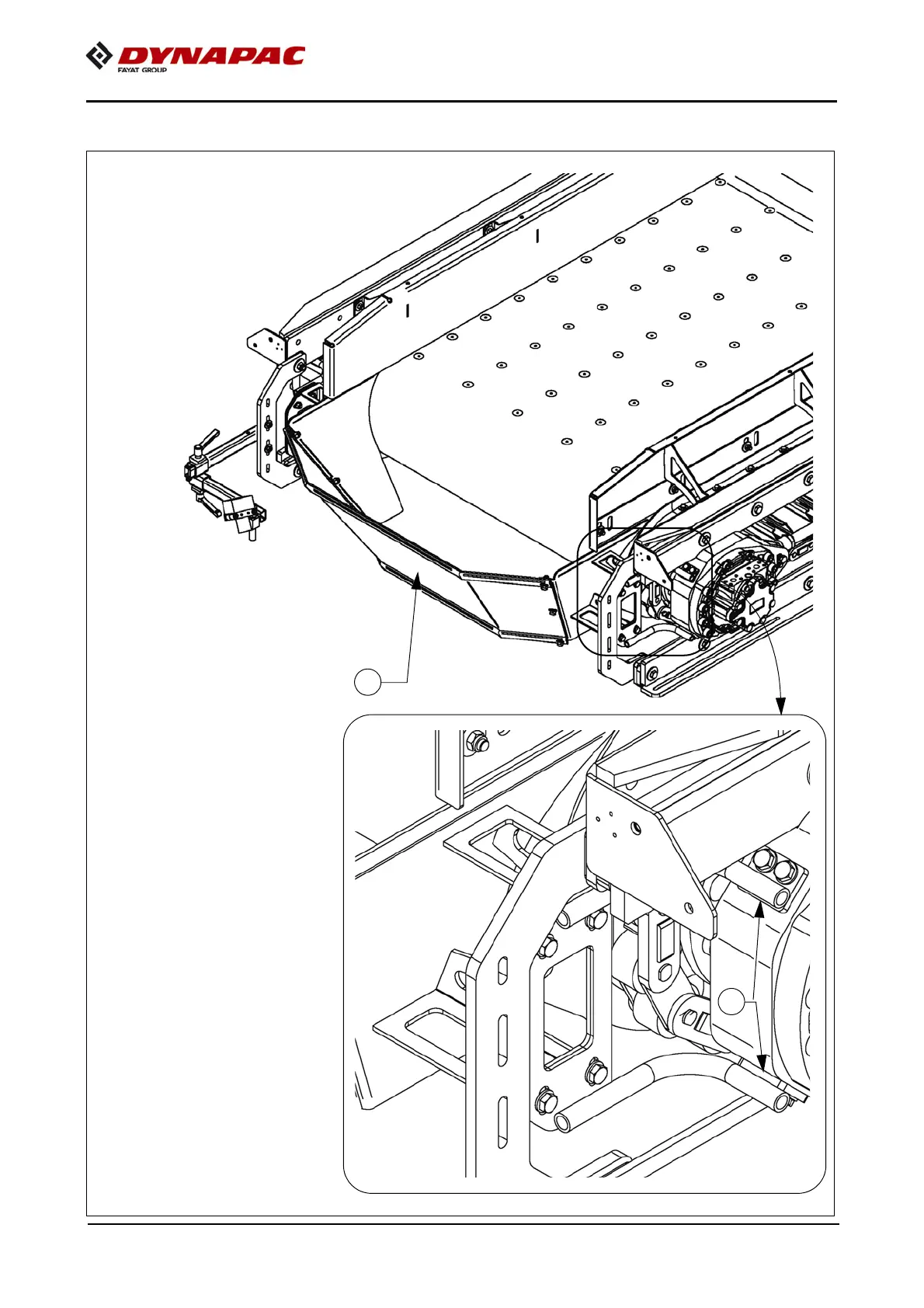 DYNAPAC
FAYAT GROUP