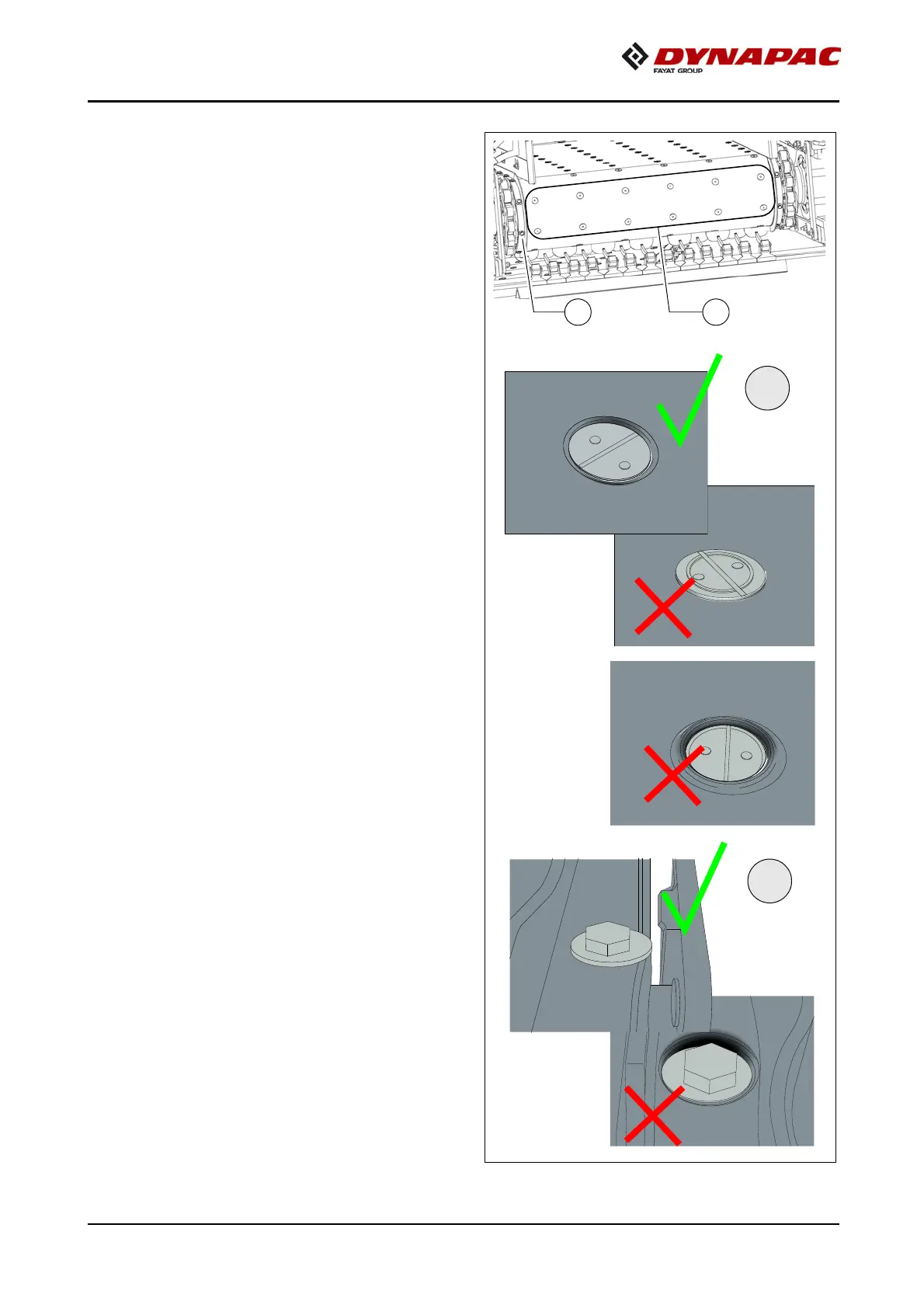 DYNAPAC
FAYAT GROUP