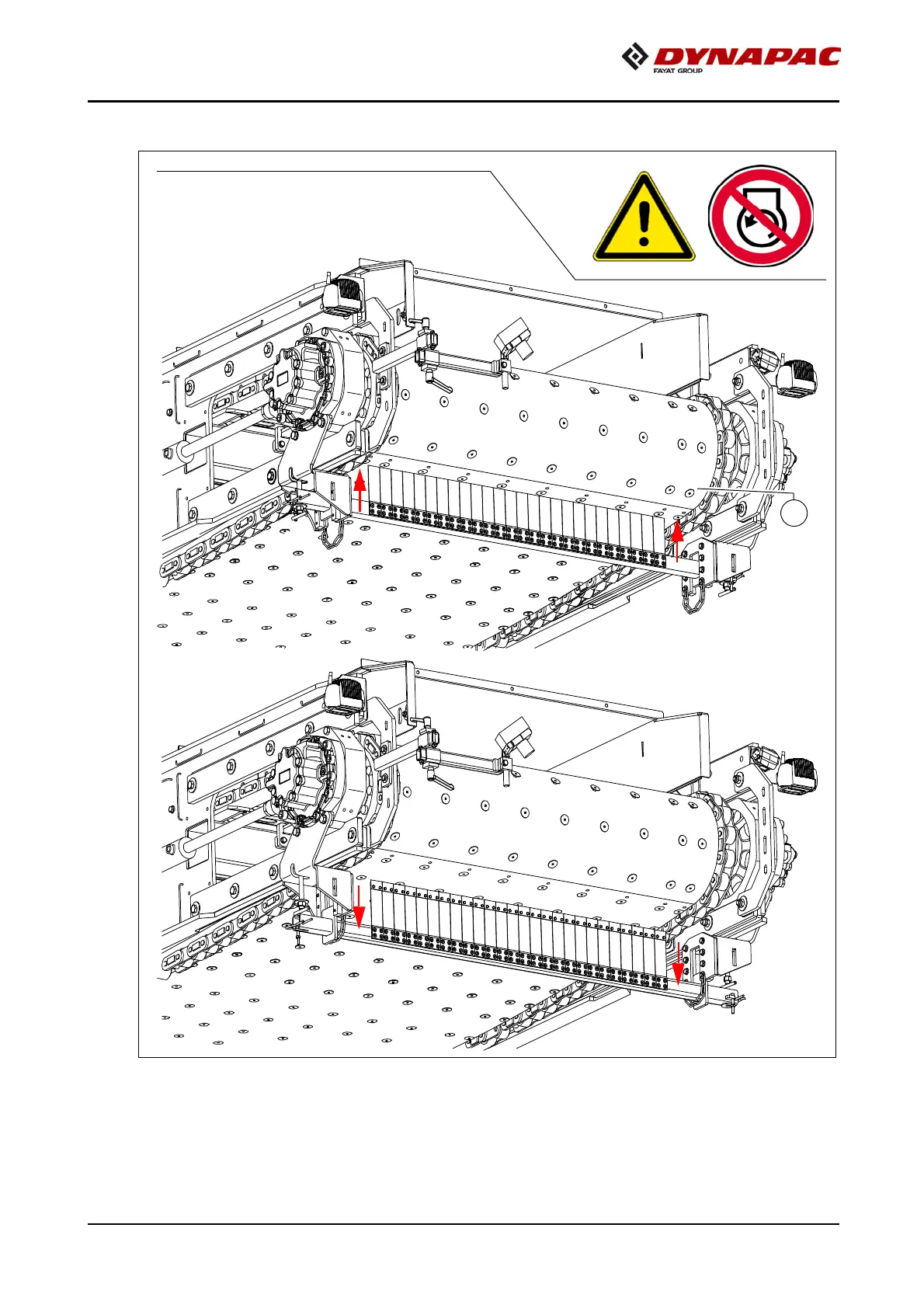 DYNAPAC
FAYAT GROUP