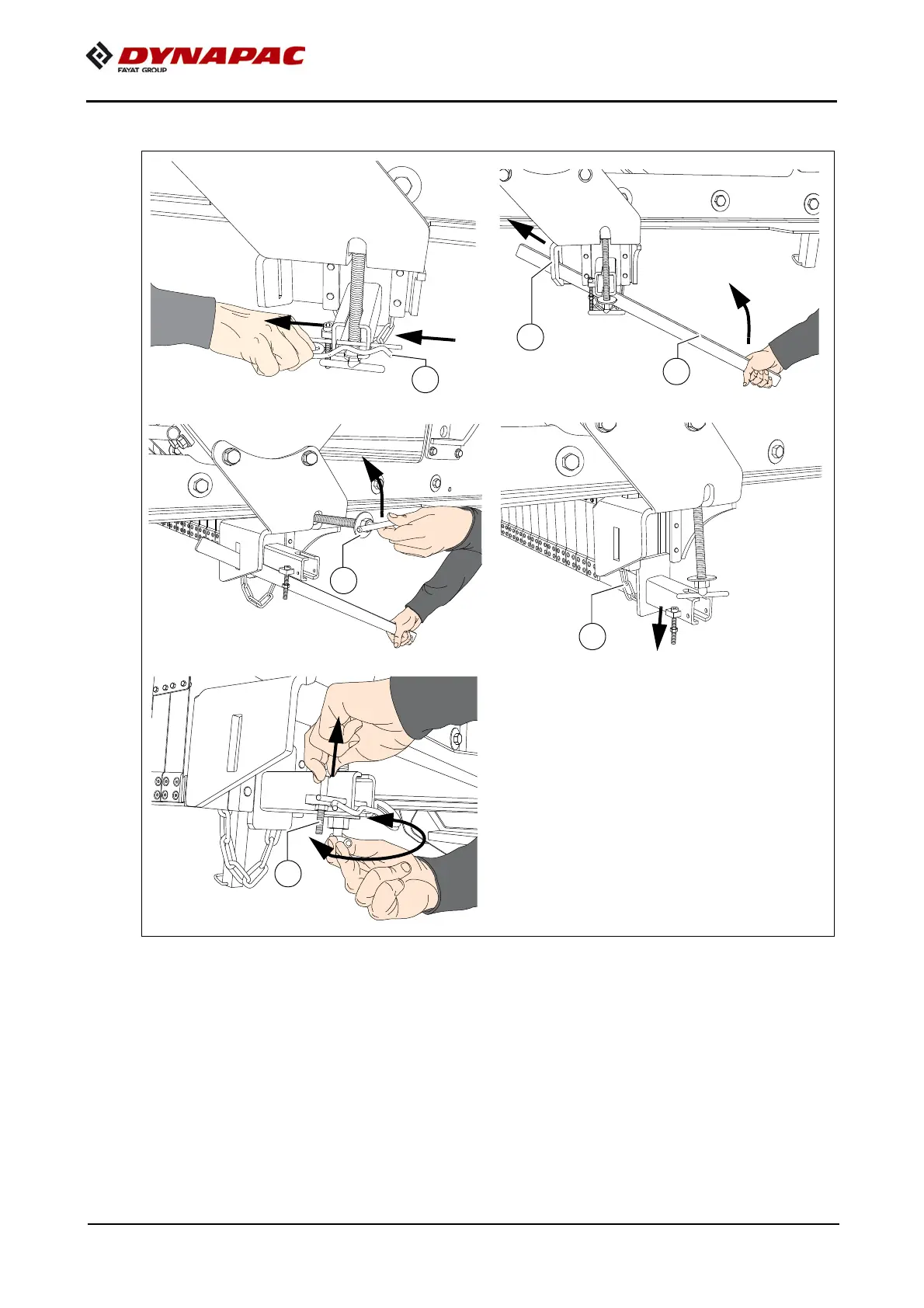 DYNAPAC
FAYAT GROUP