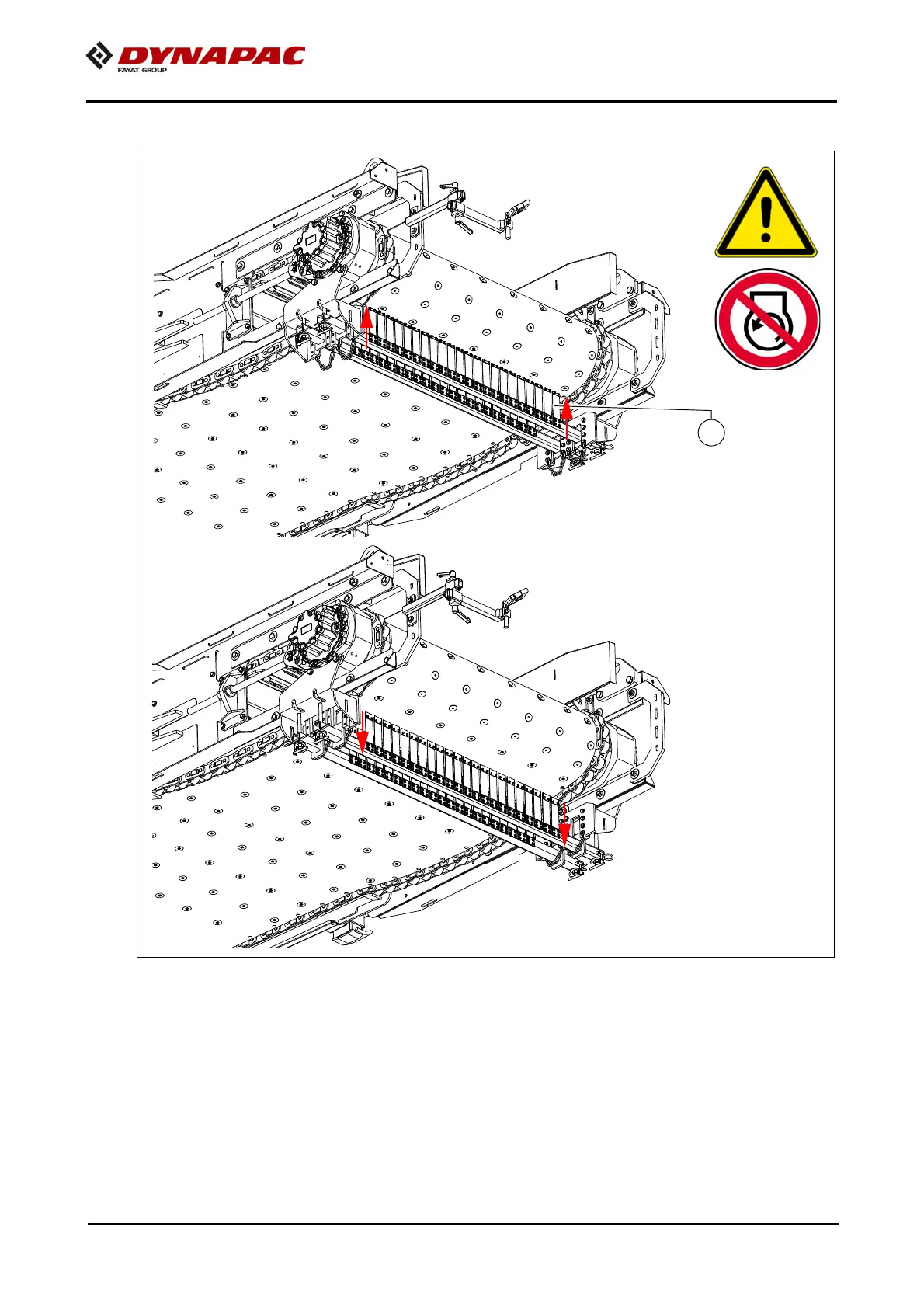 DYNAPAC
FAYAT GROUP