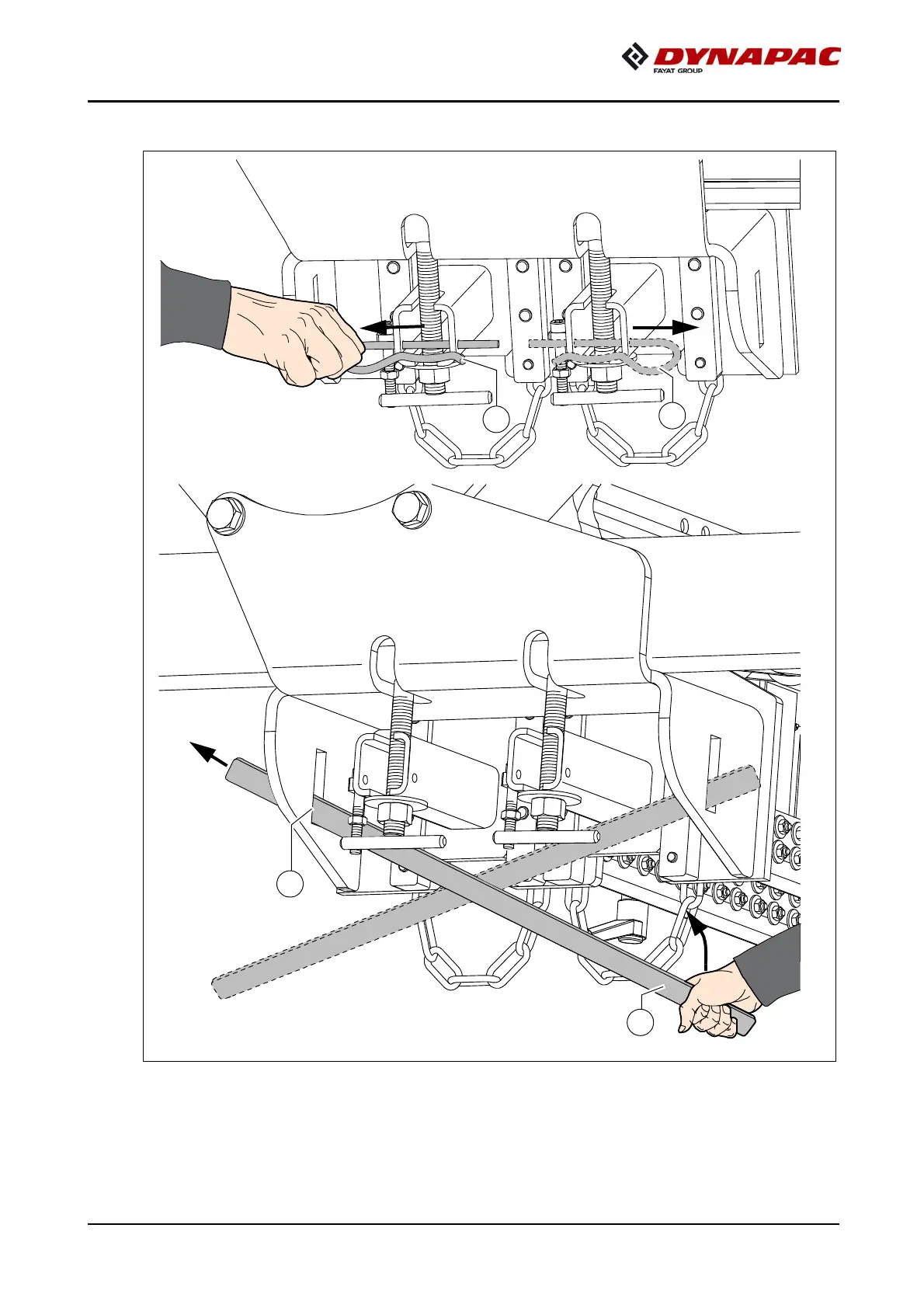 DYNAPAC
FAYAT GROUP