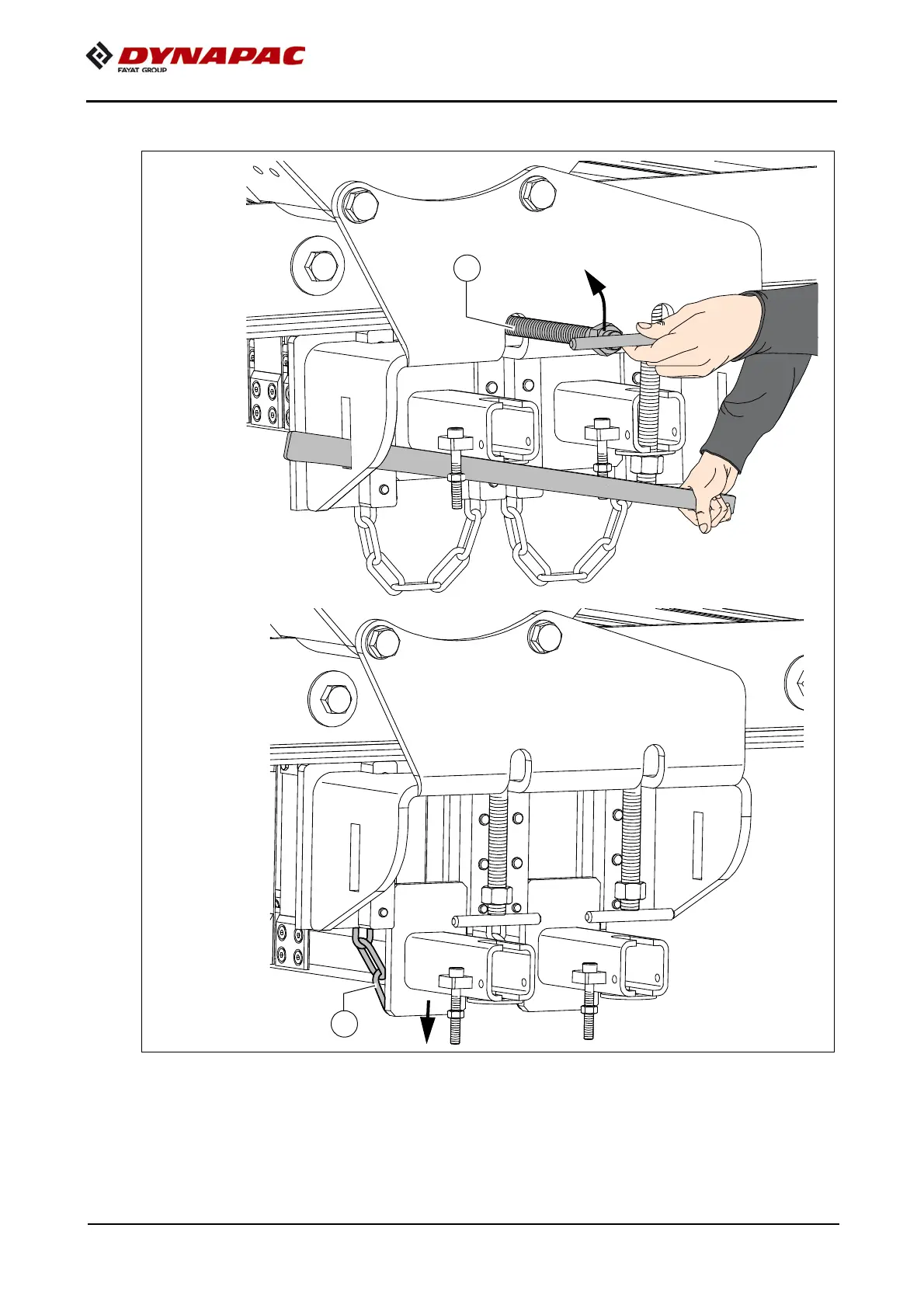 DYNAPAC
FAYAT GROUP