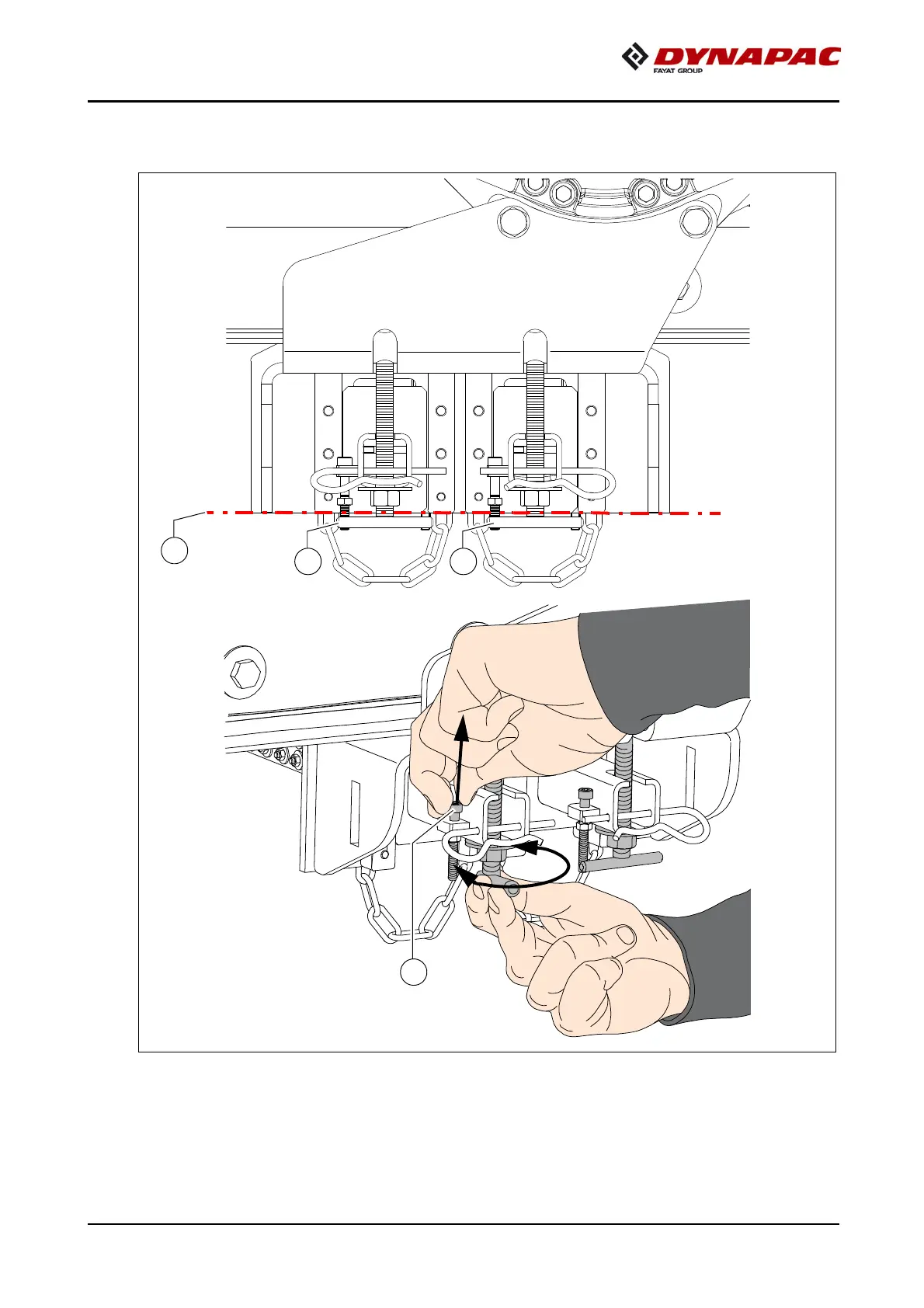 DYNAPAC
FAYAT GROUP