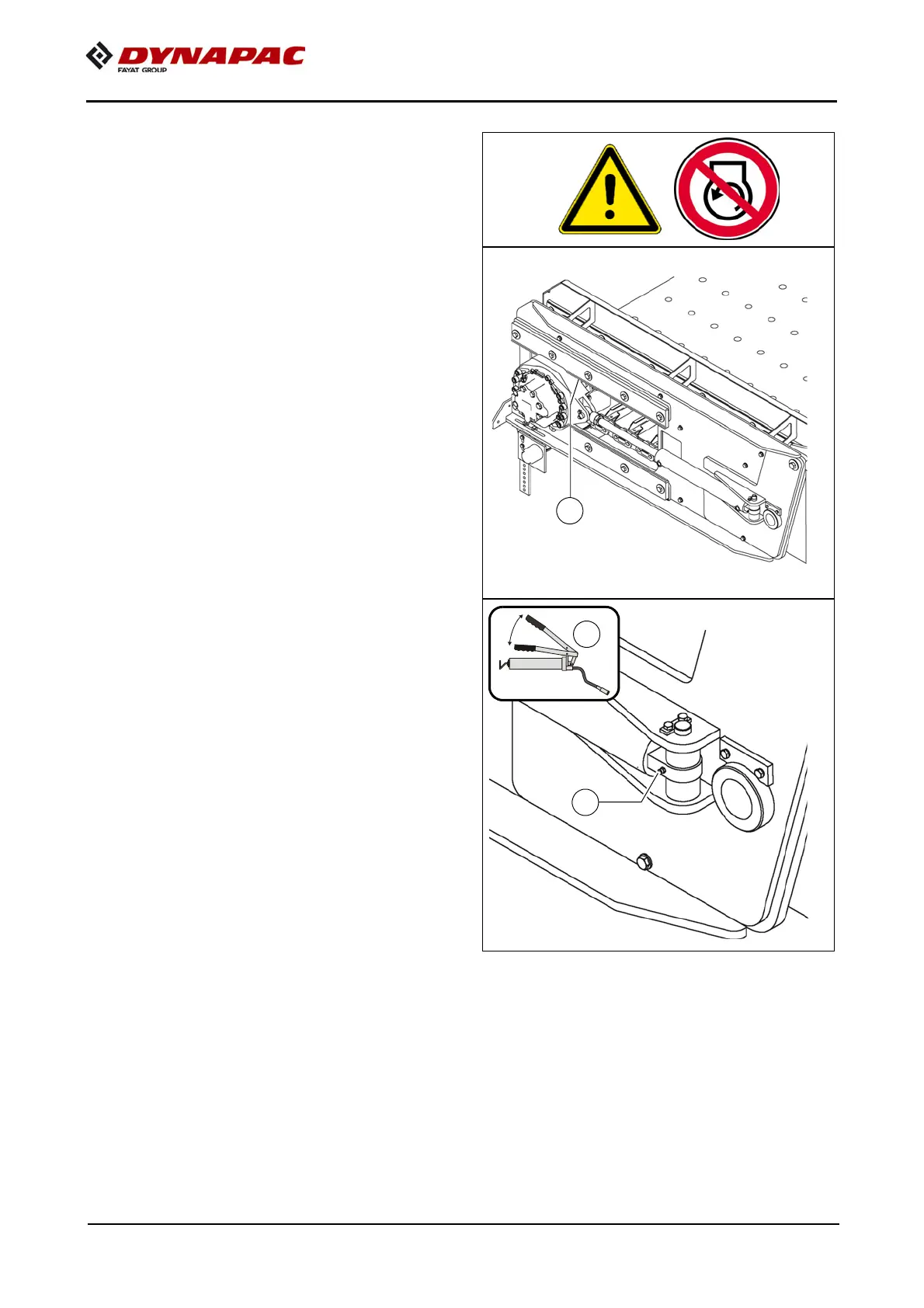 DYNAPAC
FAYAT GROUP