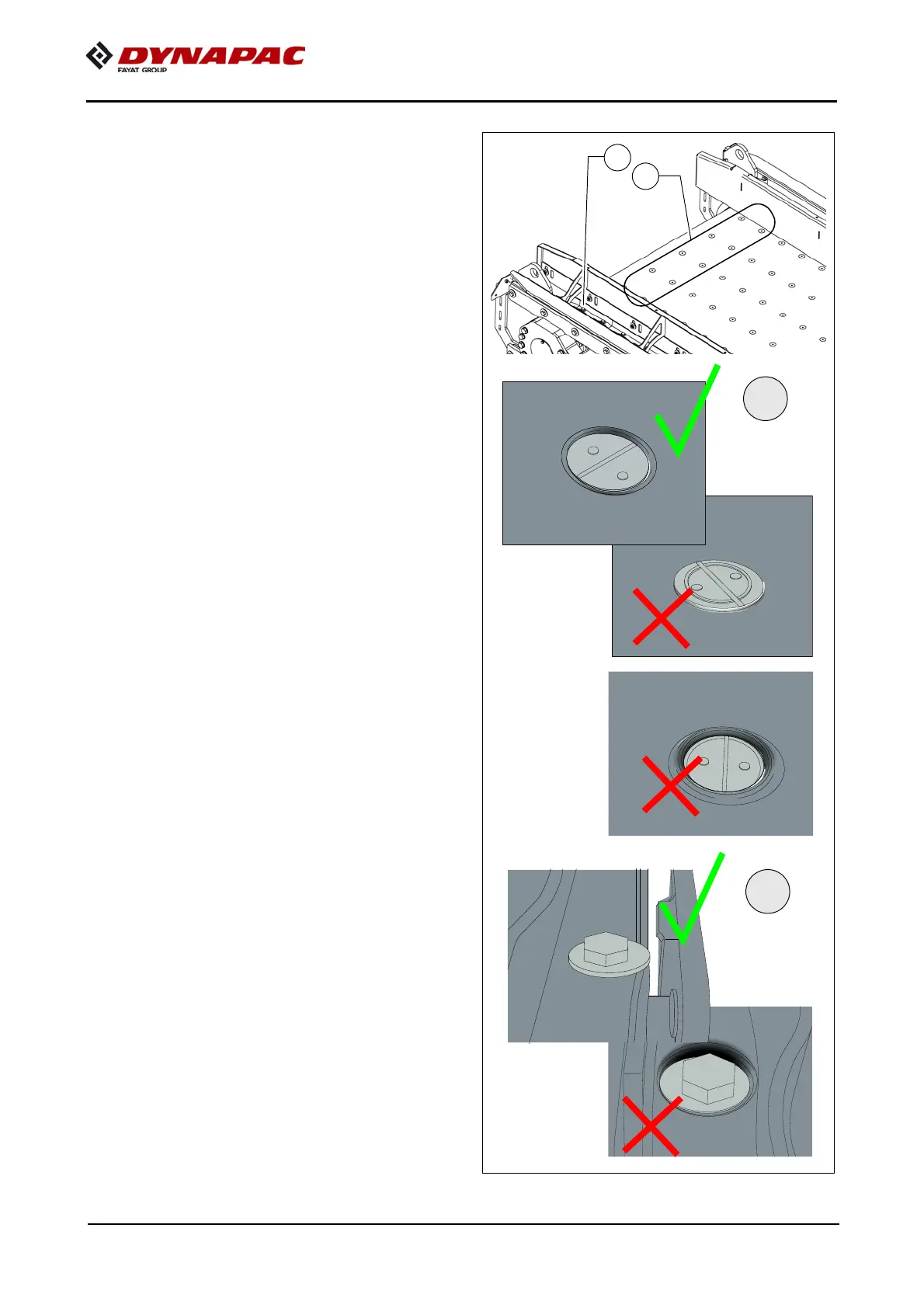 DYNAPAC
FAYAT GROUP