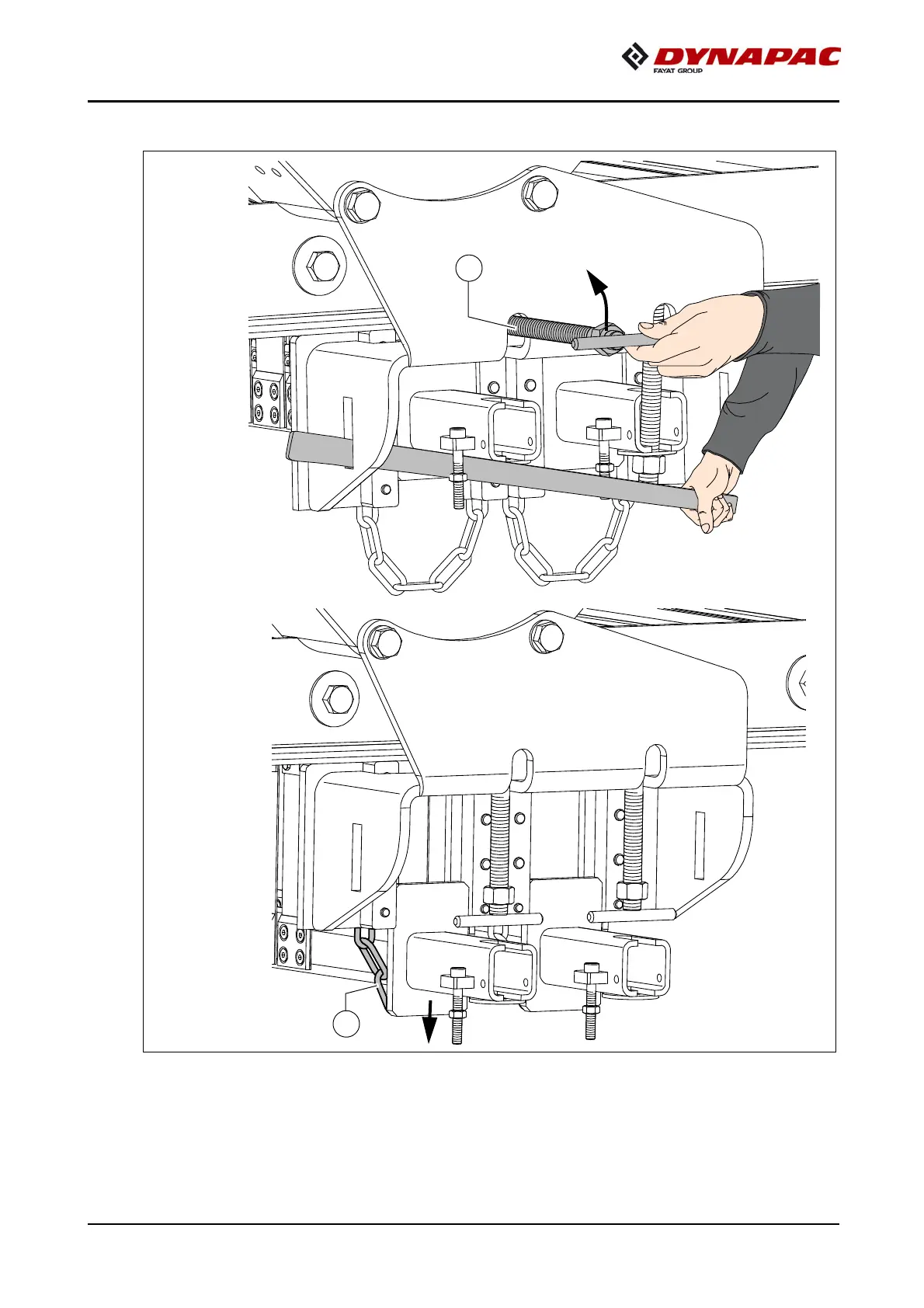 DYNAPAC
FAYAT GROUP