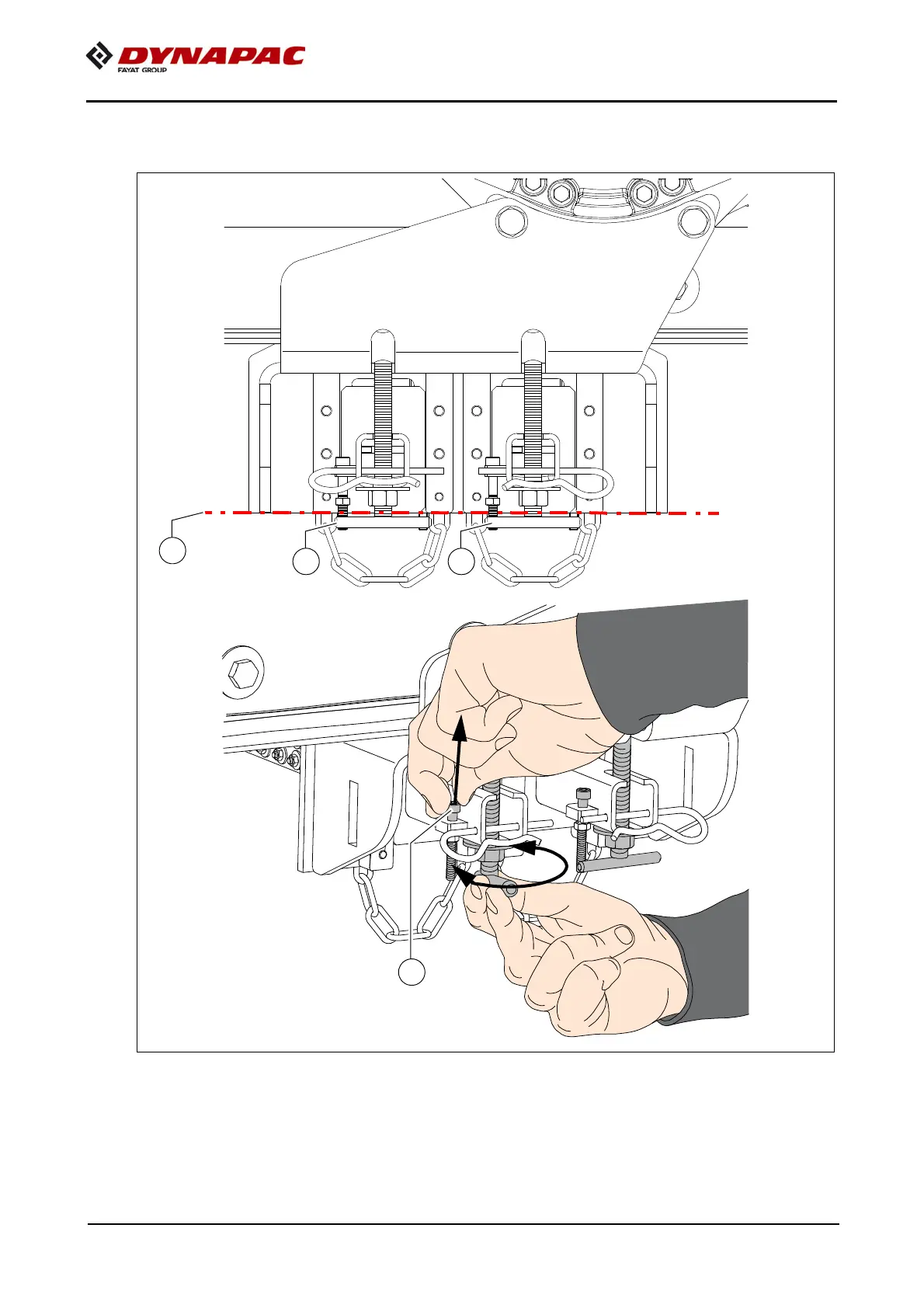 DYNAPAC
FAYAT GROUP