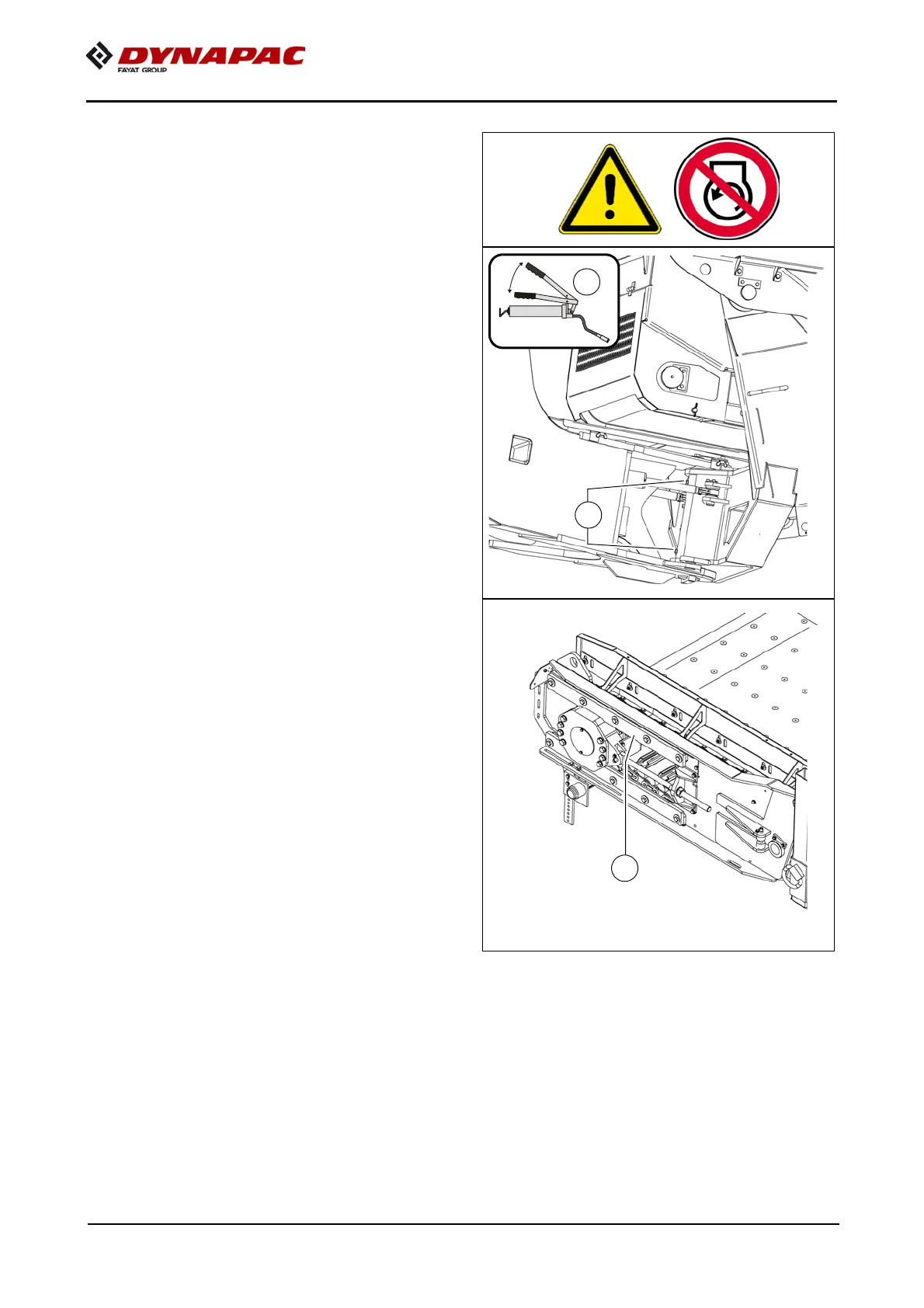 DYNAPAC
FAYAT GROUP