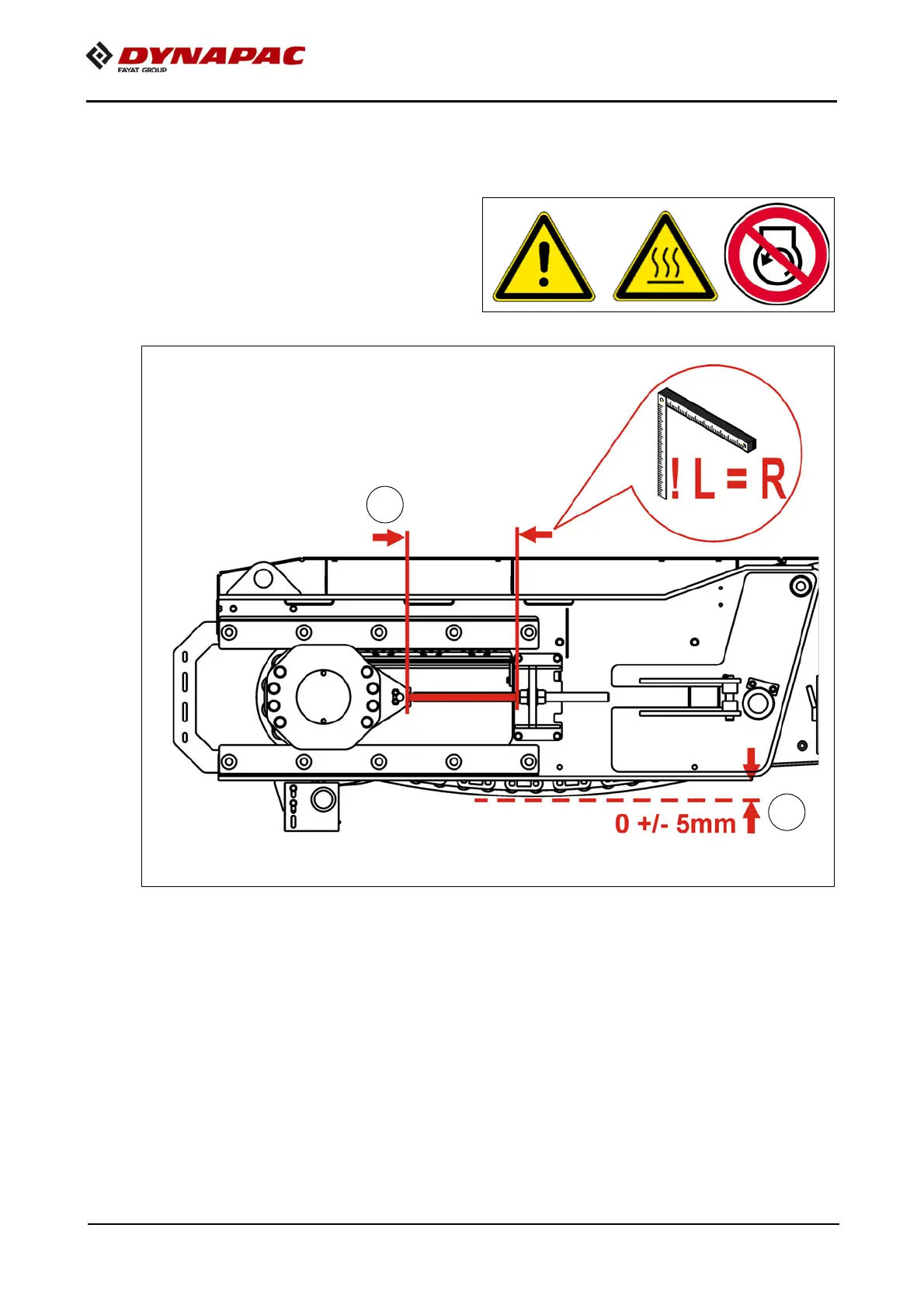 DYNAPAC
FAYAT GROUP

! L = R

0 +/- 5mm