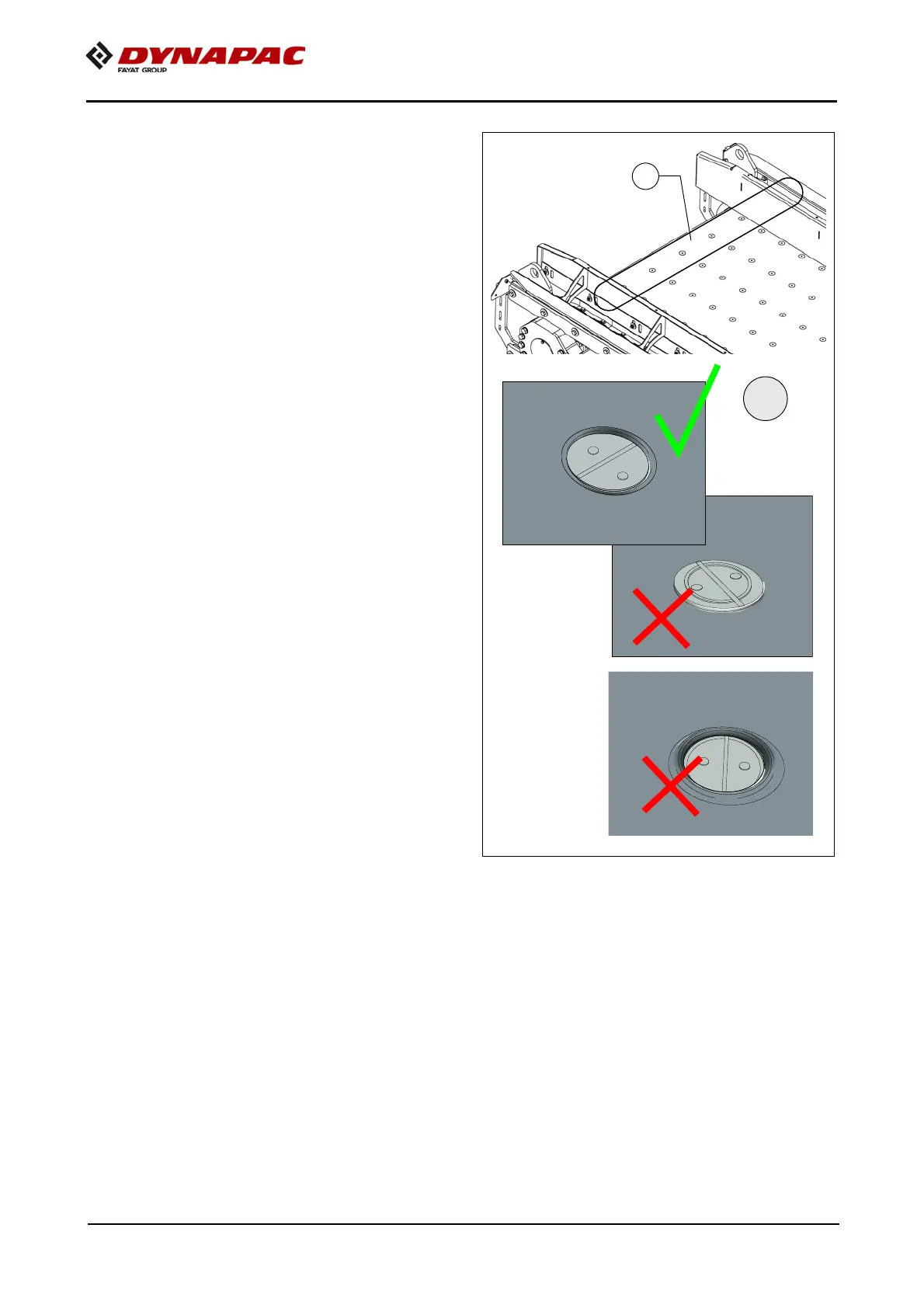 DYNAPAC
FAYAT GROUP