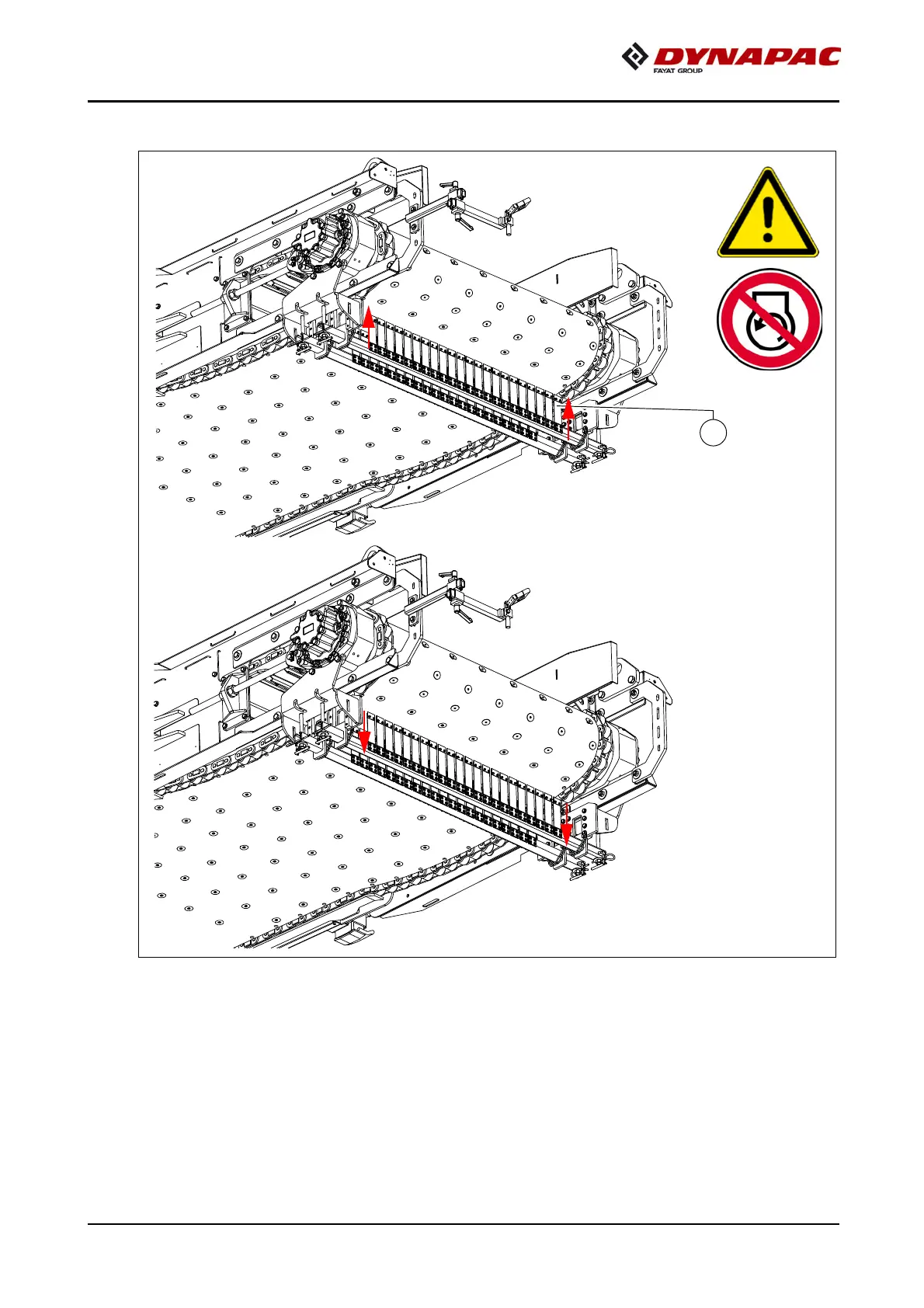 DYNAPAC
FAYAT GROUP