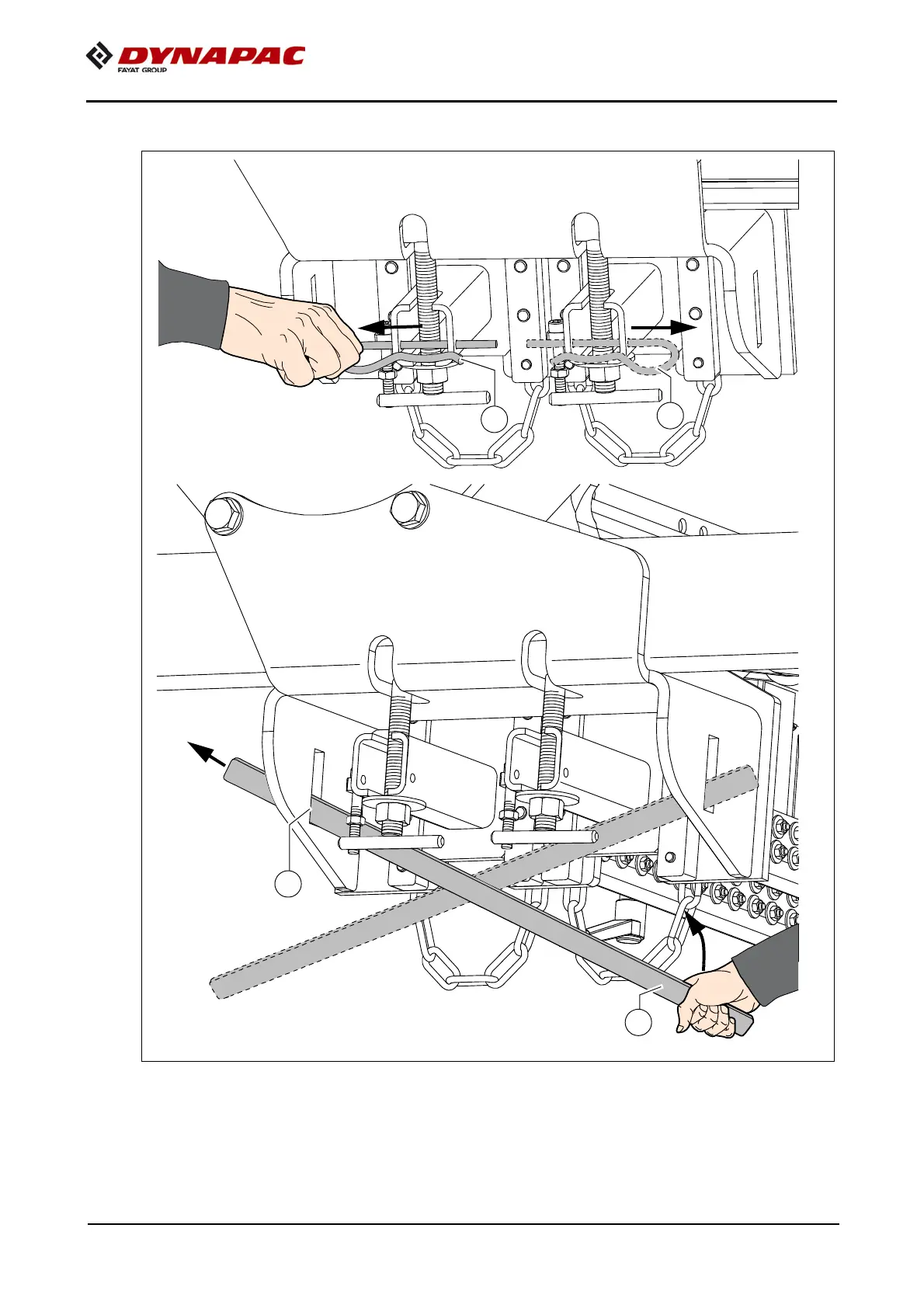 DYNAPAC
FAYAT GROUP