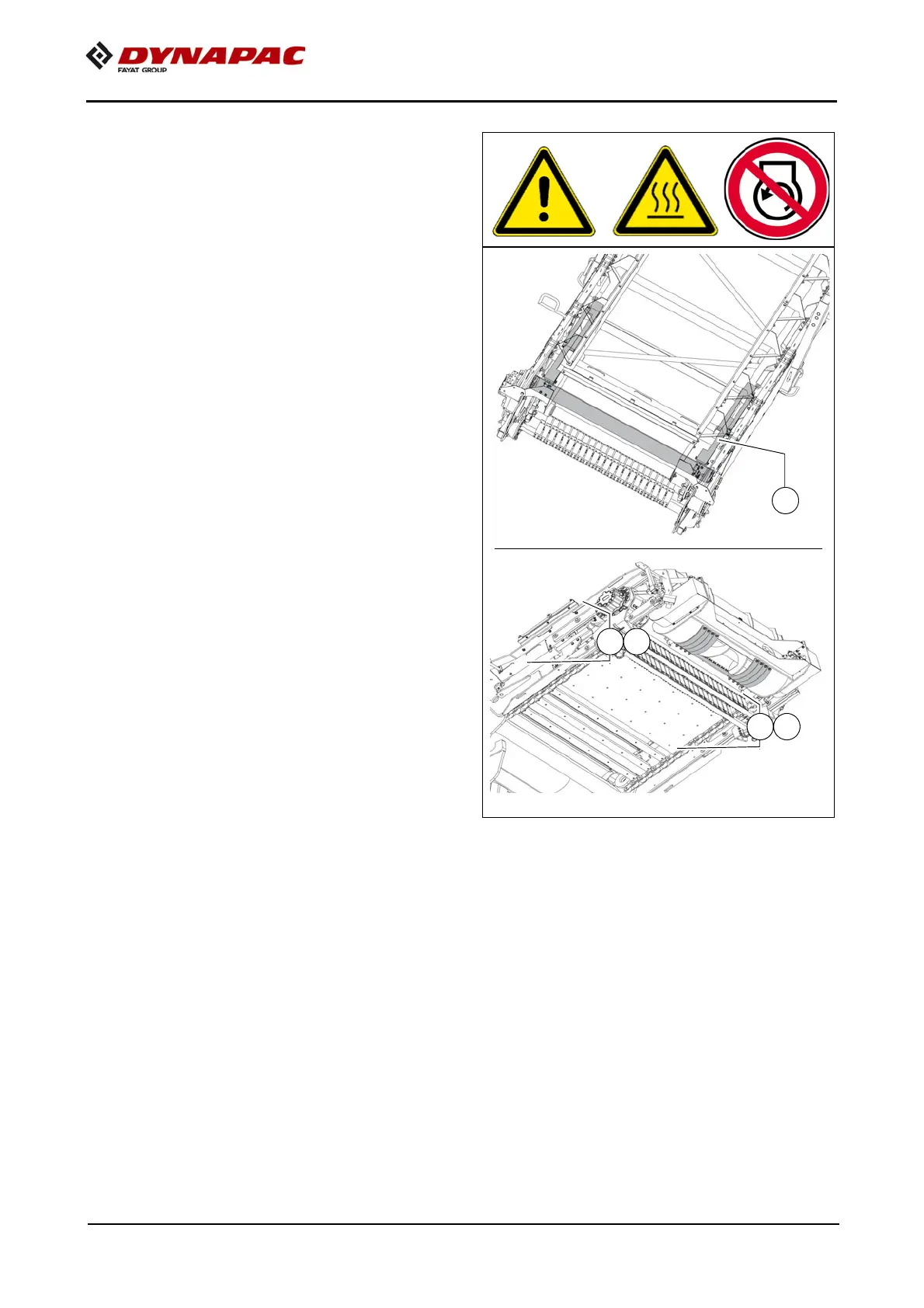 DYNAPAC
FAYAT GROUP