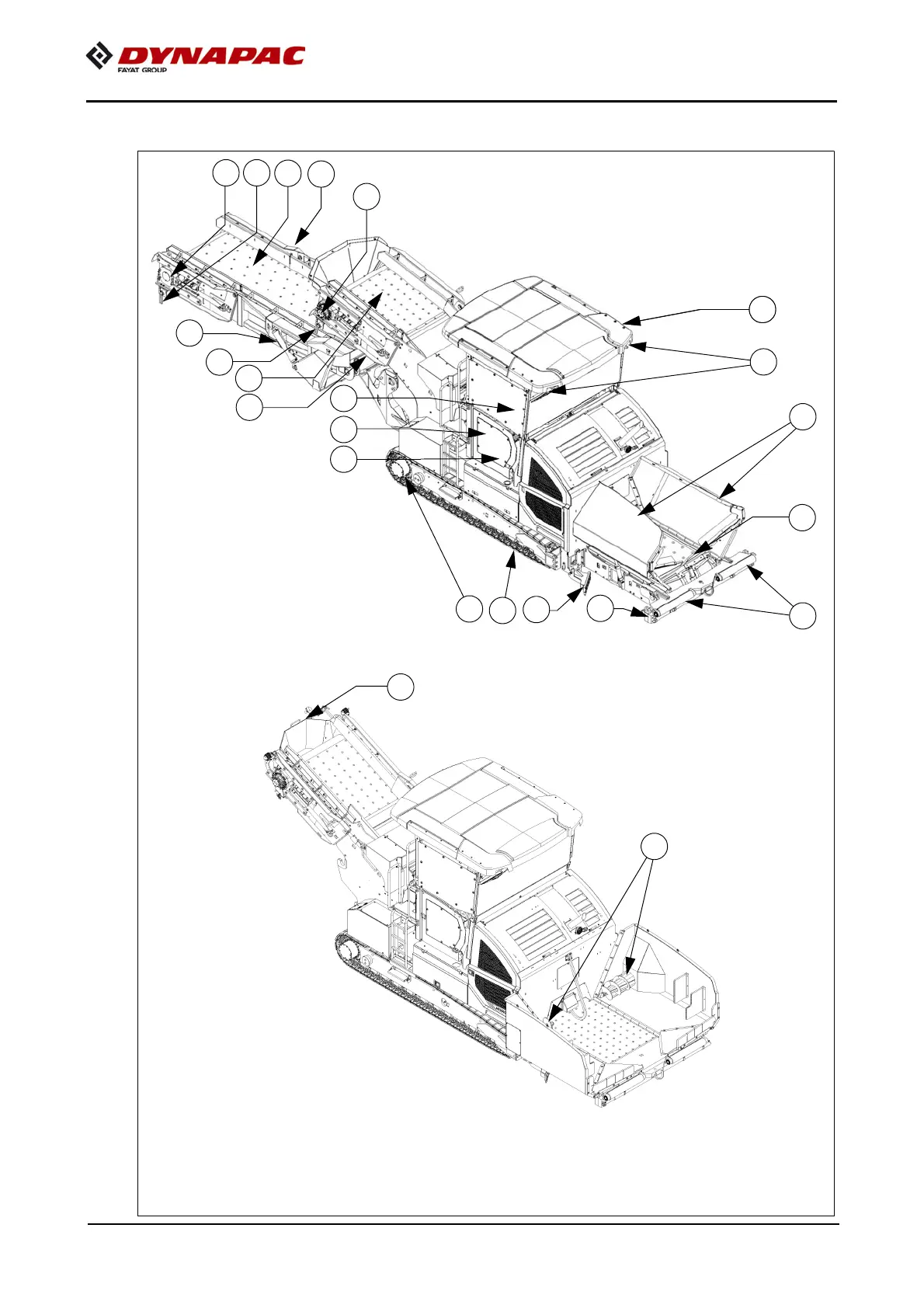 DYNAPAC
FAYAT GROUP