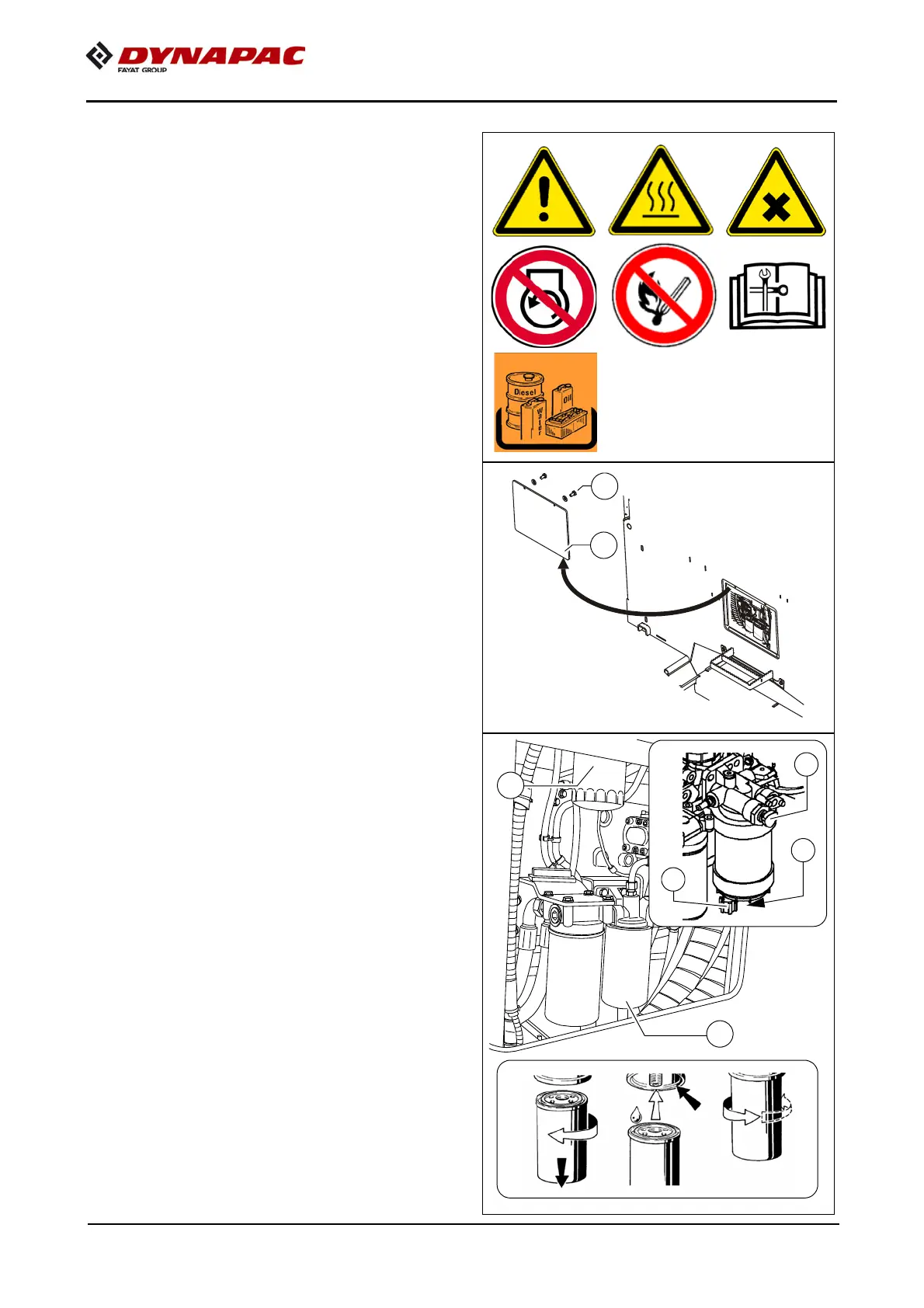 DYNAPAC
FAYAT GROUP

Diesel
Water
Oil