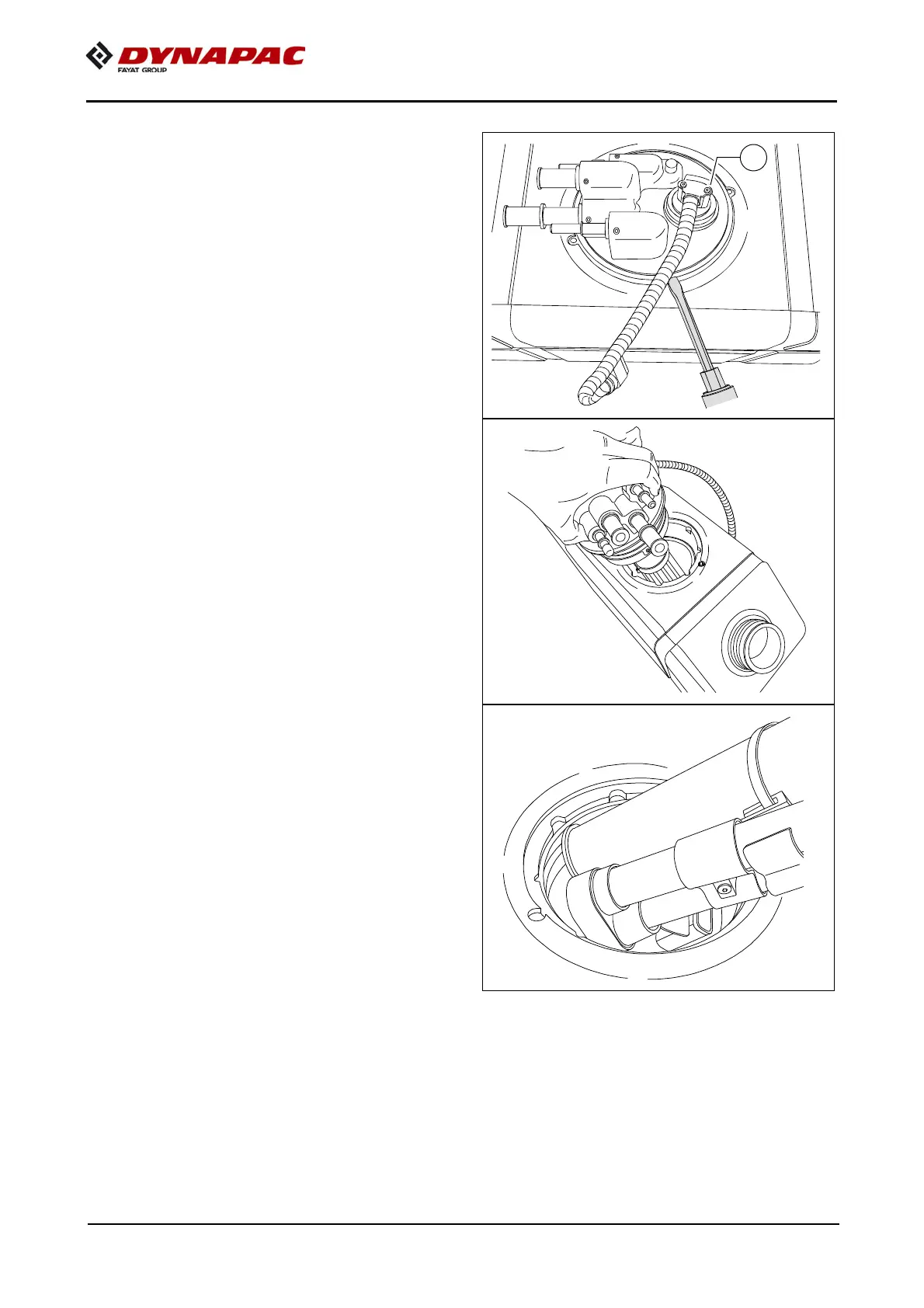 DYNAPAC
FAYAT GROUP