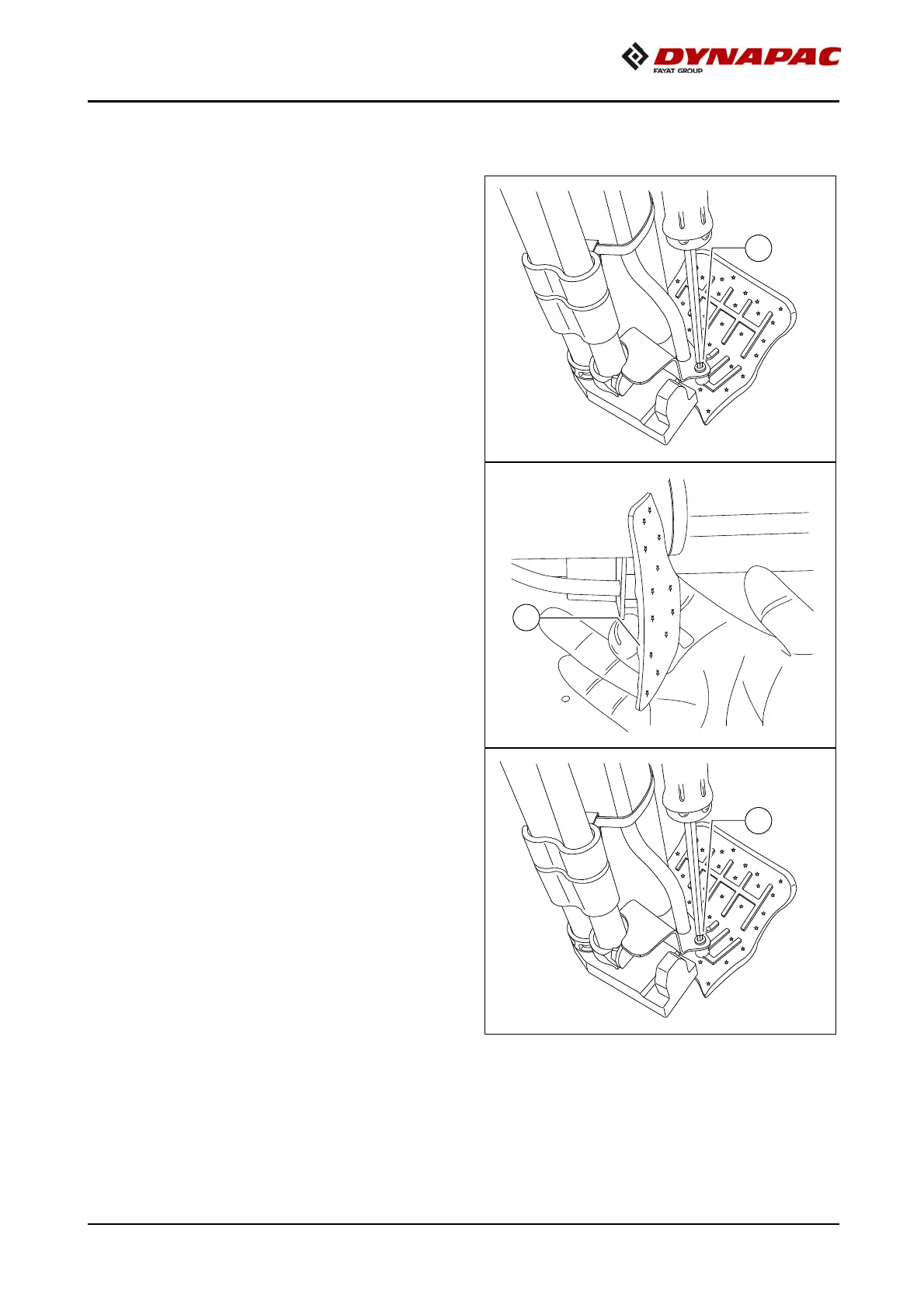 DYNAPAC
FAYAT GROUP