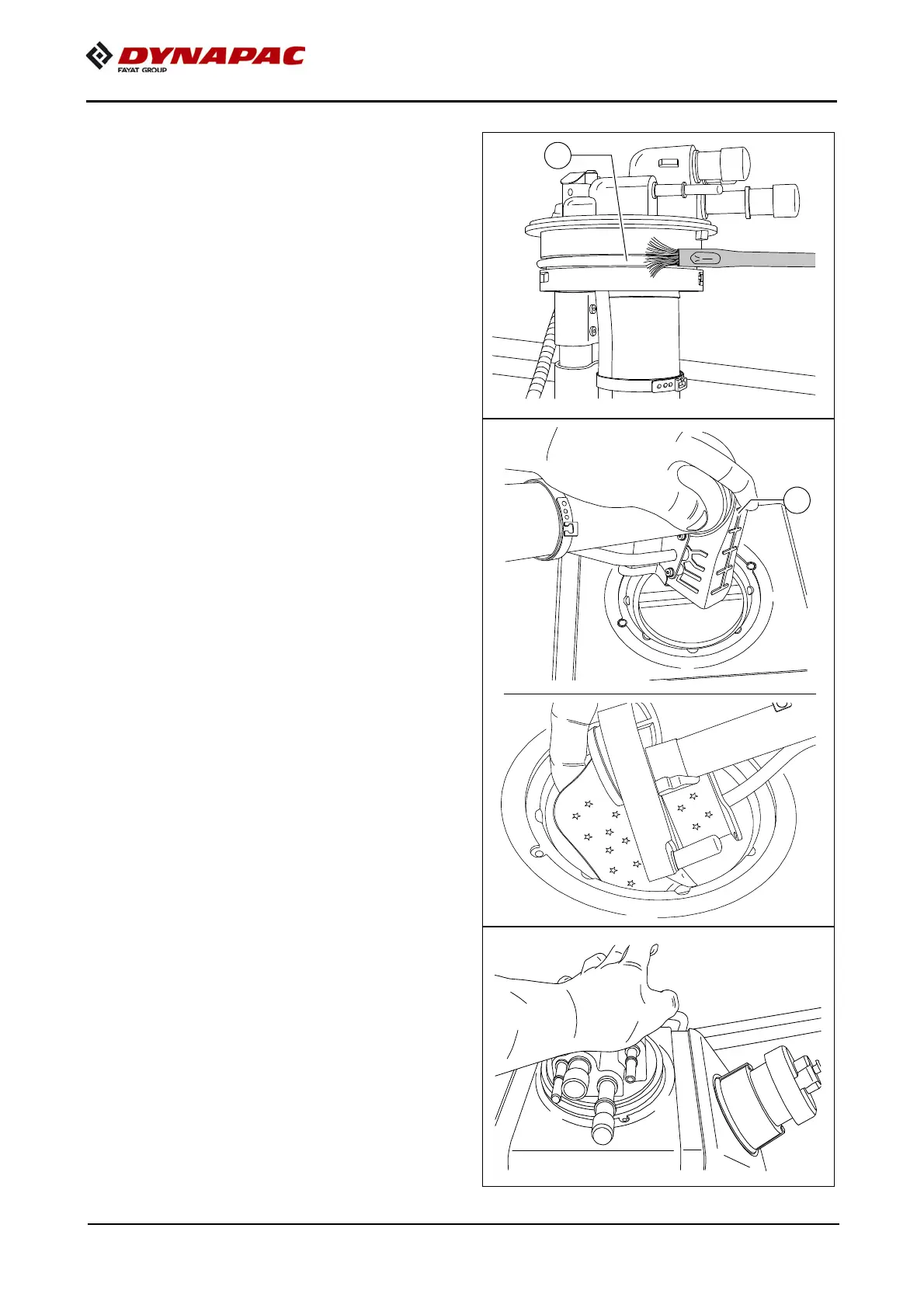 DYNAPAC
FAYAT GROUP