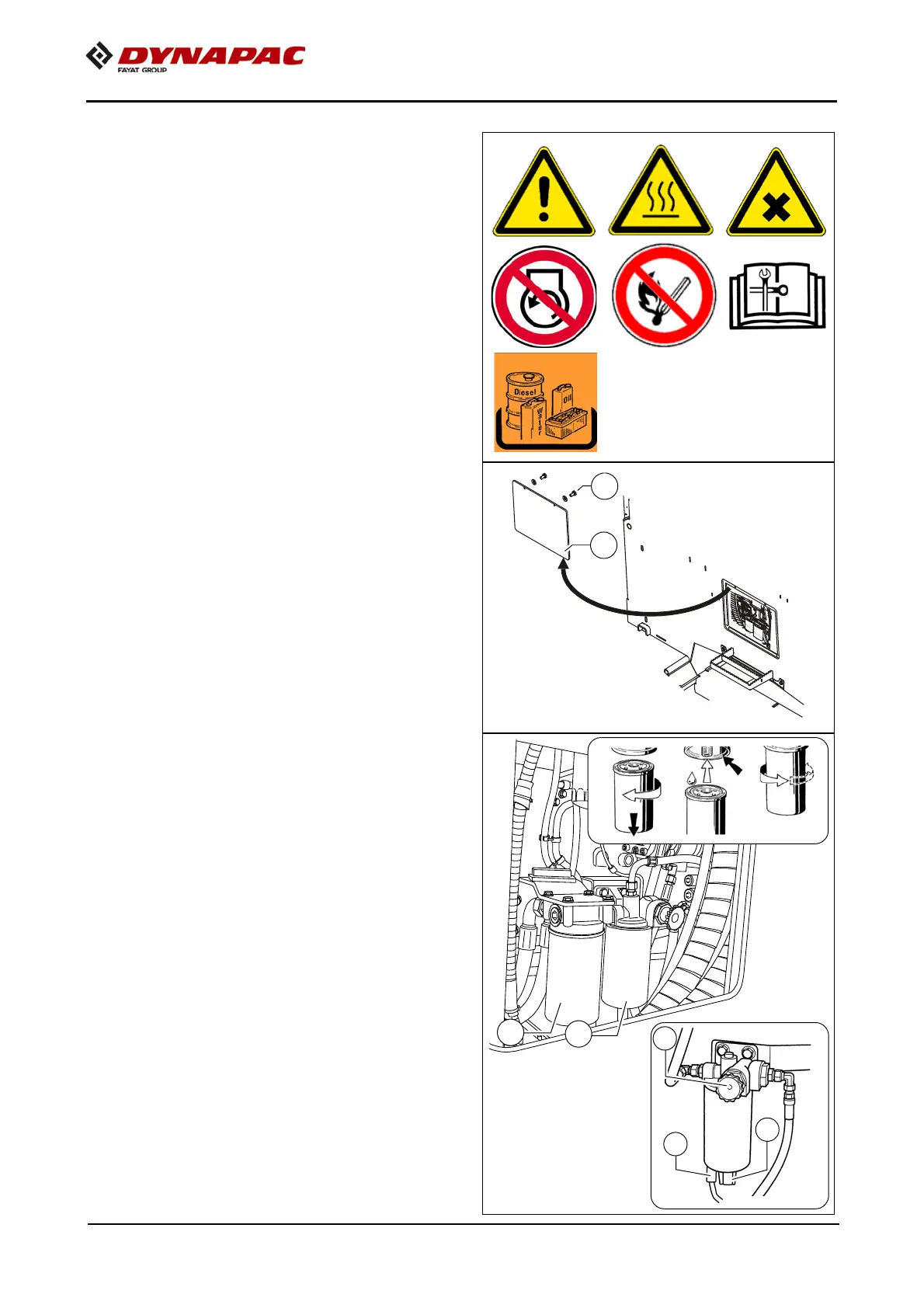 DYNAPAC
FAYAT GROUP

Diesel
Water
Oil