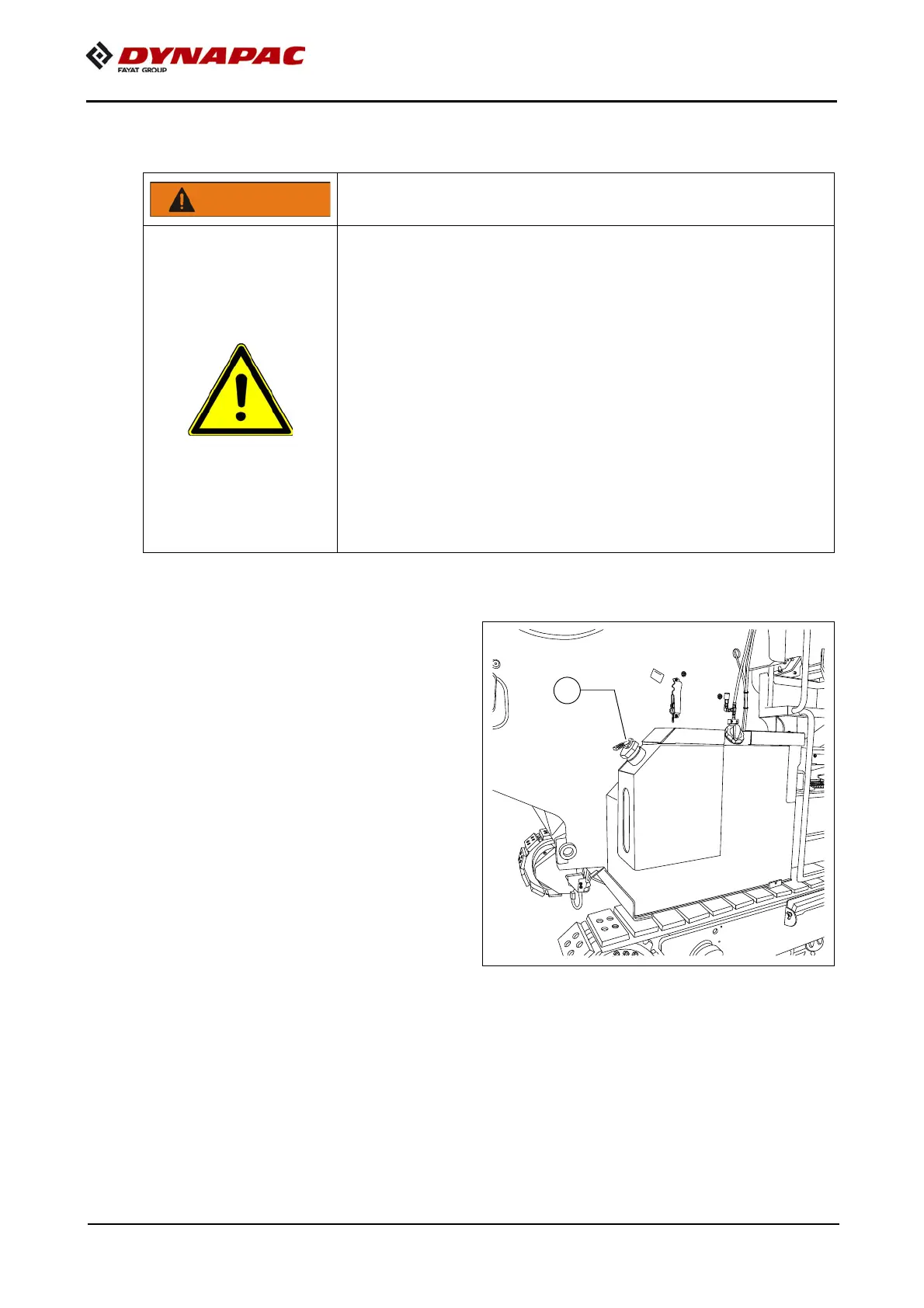 DYNAPAC
FAYAT GROUP