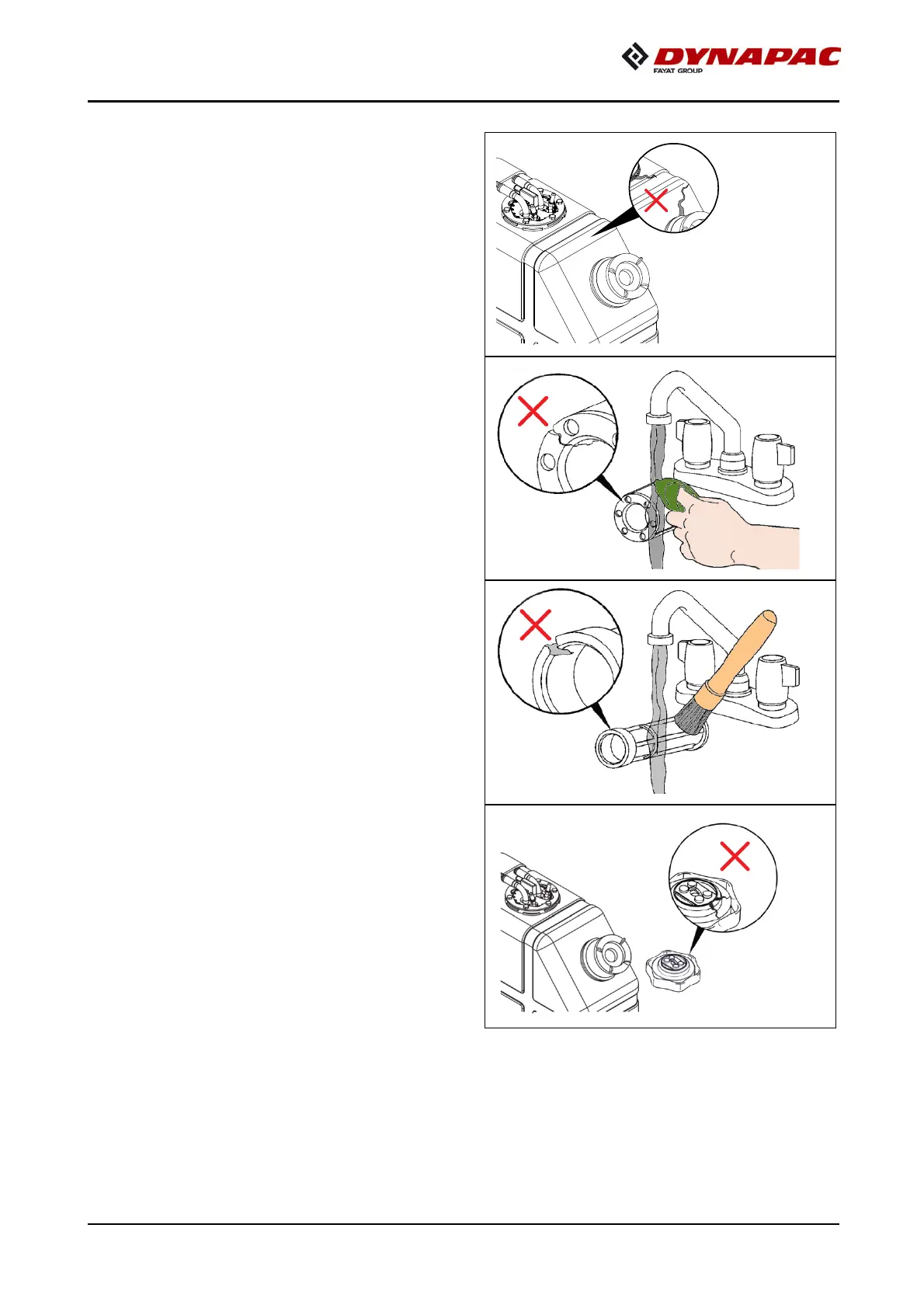 DYNAPAC
FAYAT GROUP